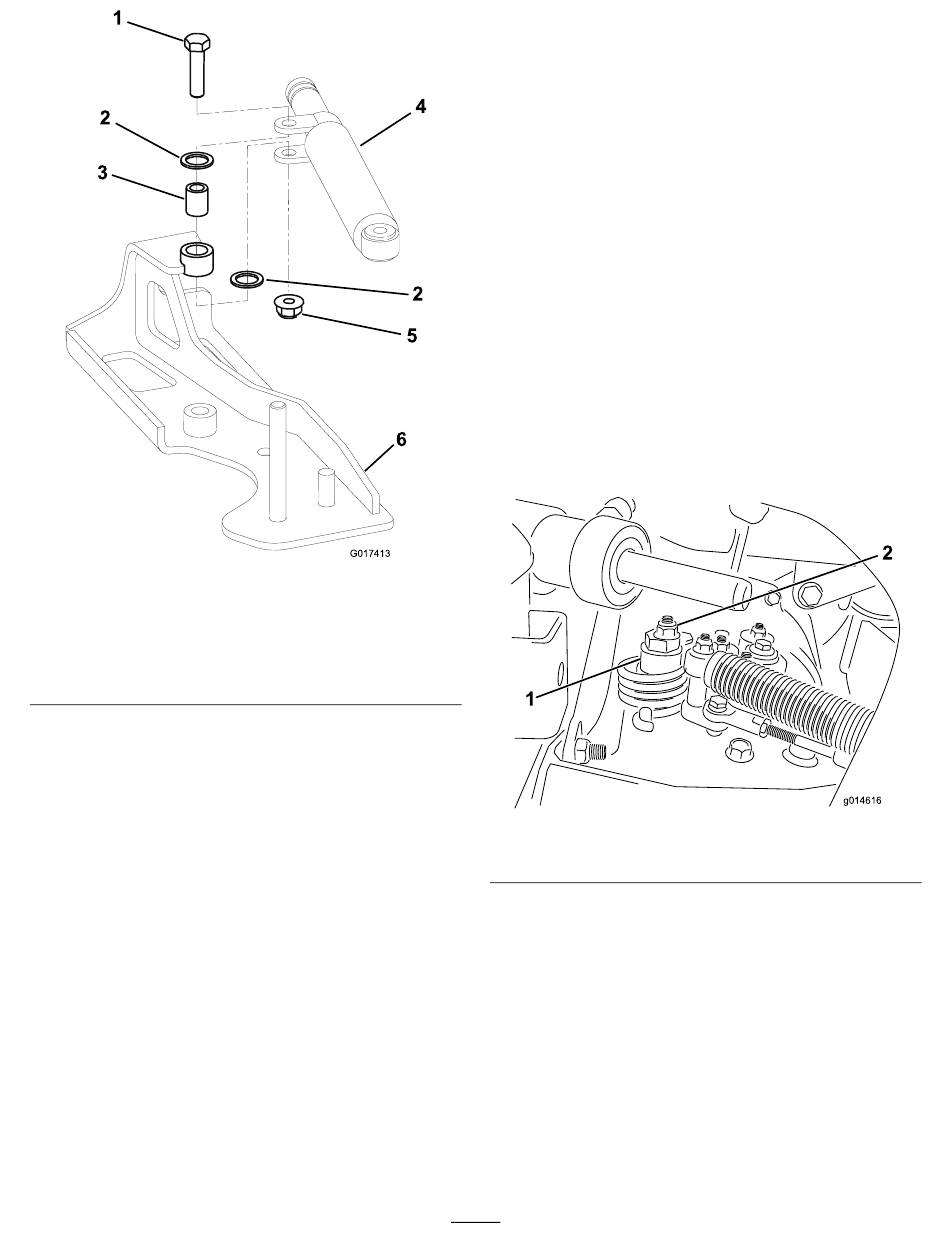 1
2
3
4
2
5
6
G017413

2
1
g014616