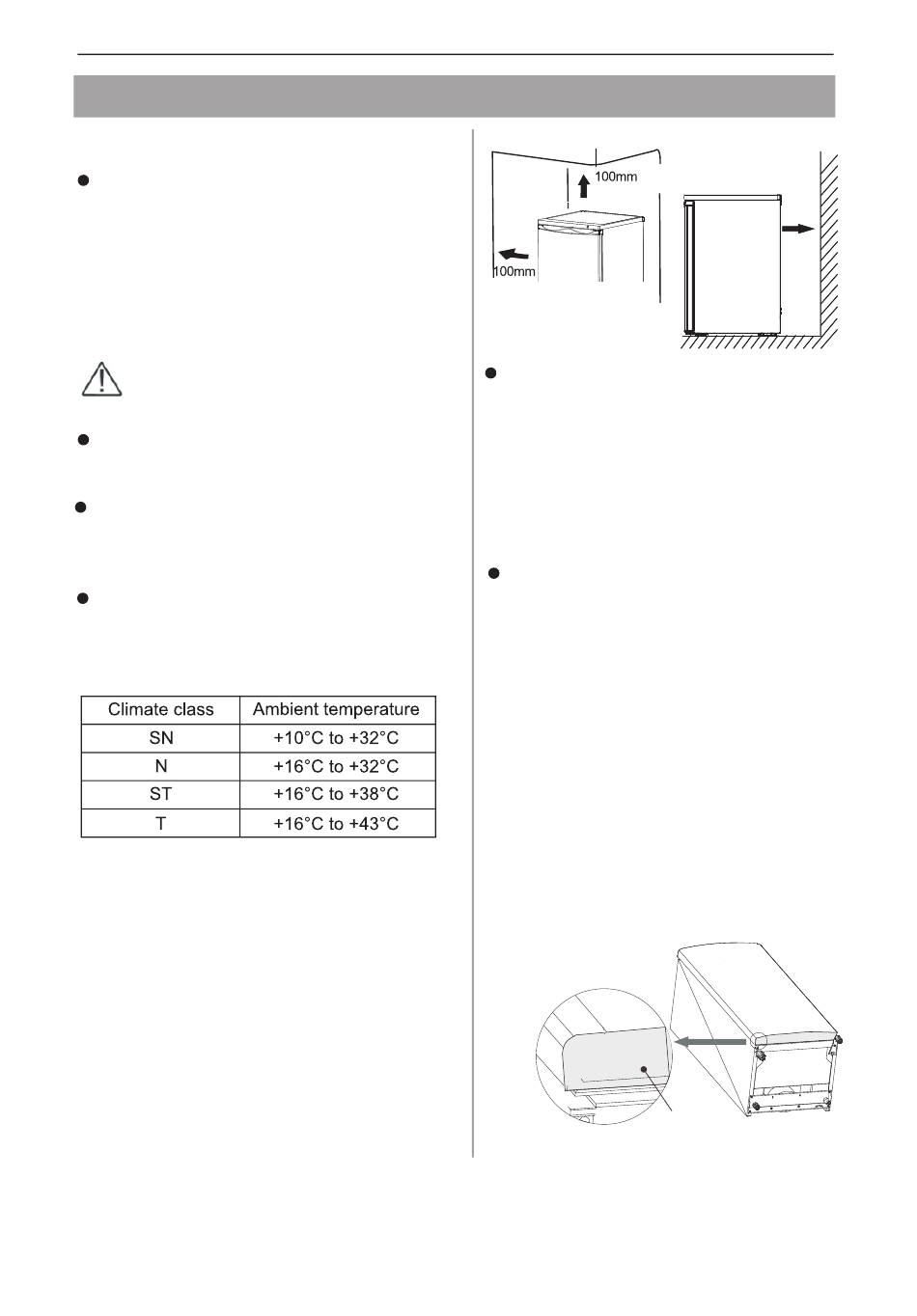 100mm

100mm

| Climate class | Ambient temperature |
|---|---|
| SN | +10°C to +32°C |
| N | +16°C to +32°C |
| ST | +16°C to +38°C |
| T | +16°C to +43°C |