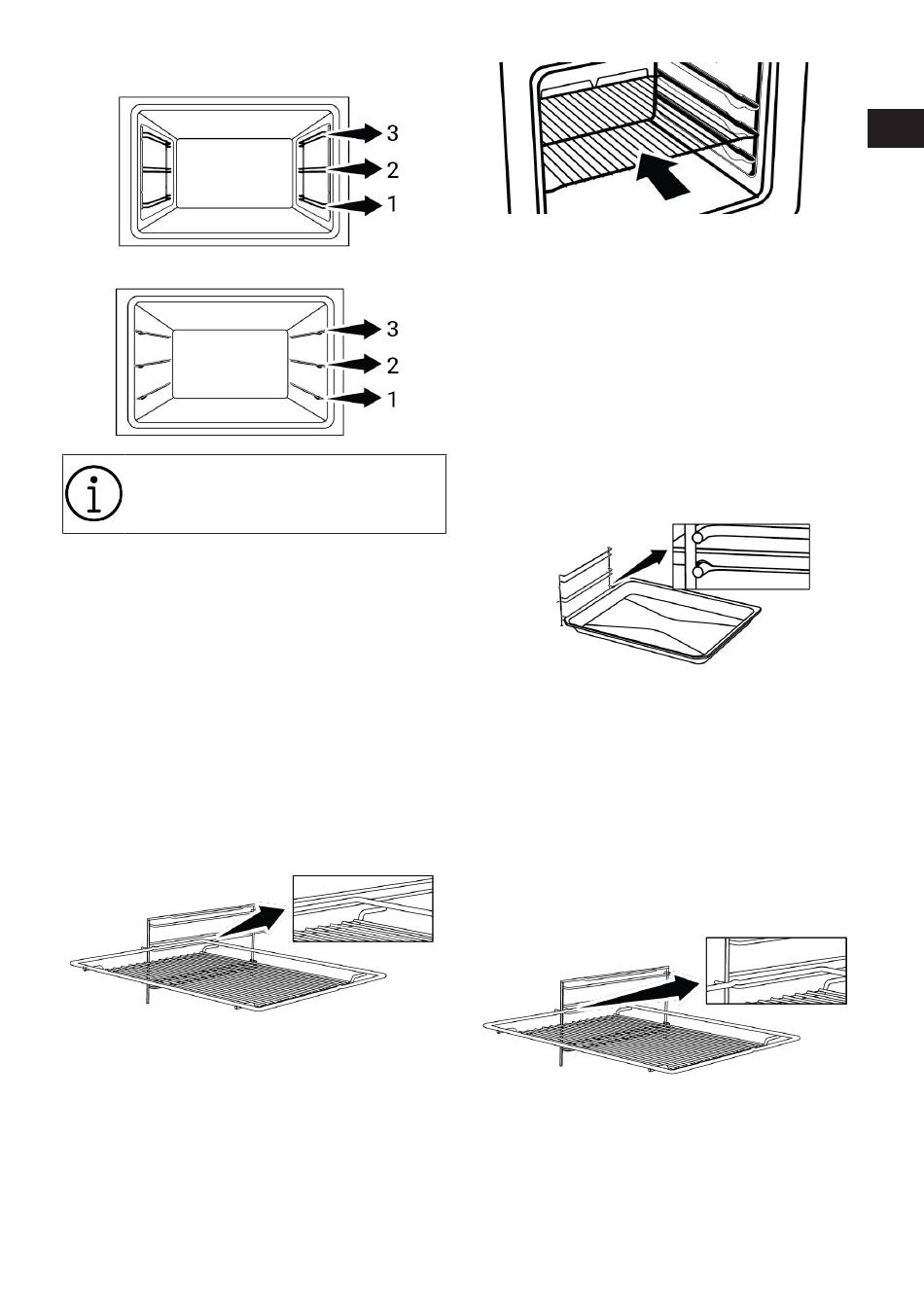 3
2
1

3
2
1