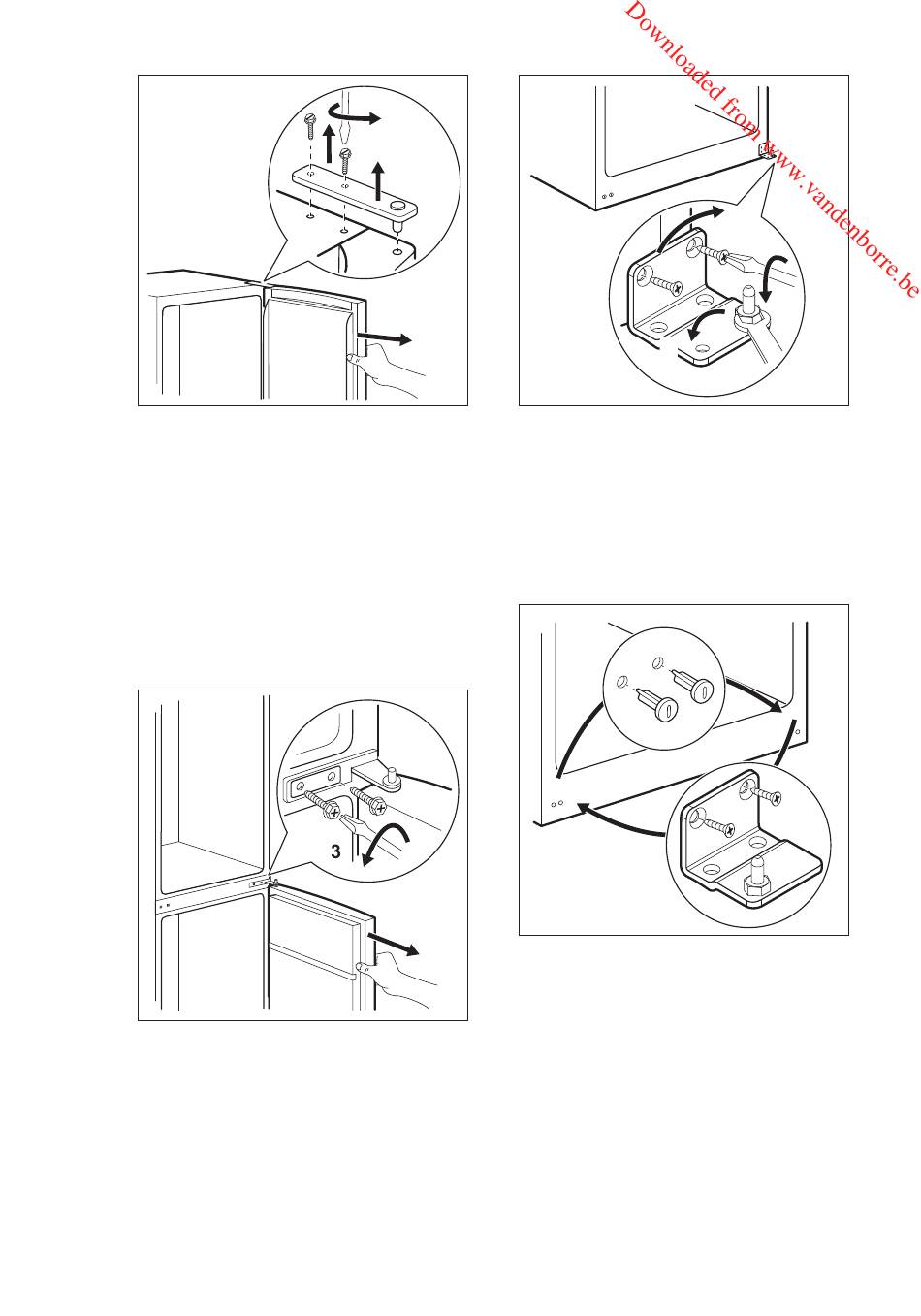 Downloaded from www.vandenborre.be

3