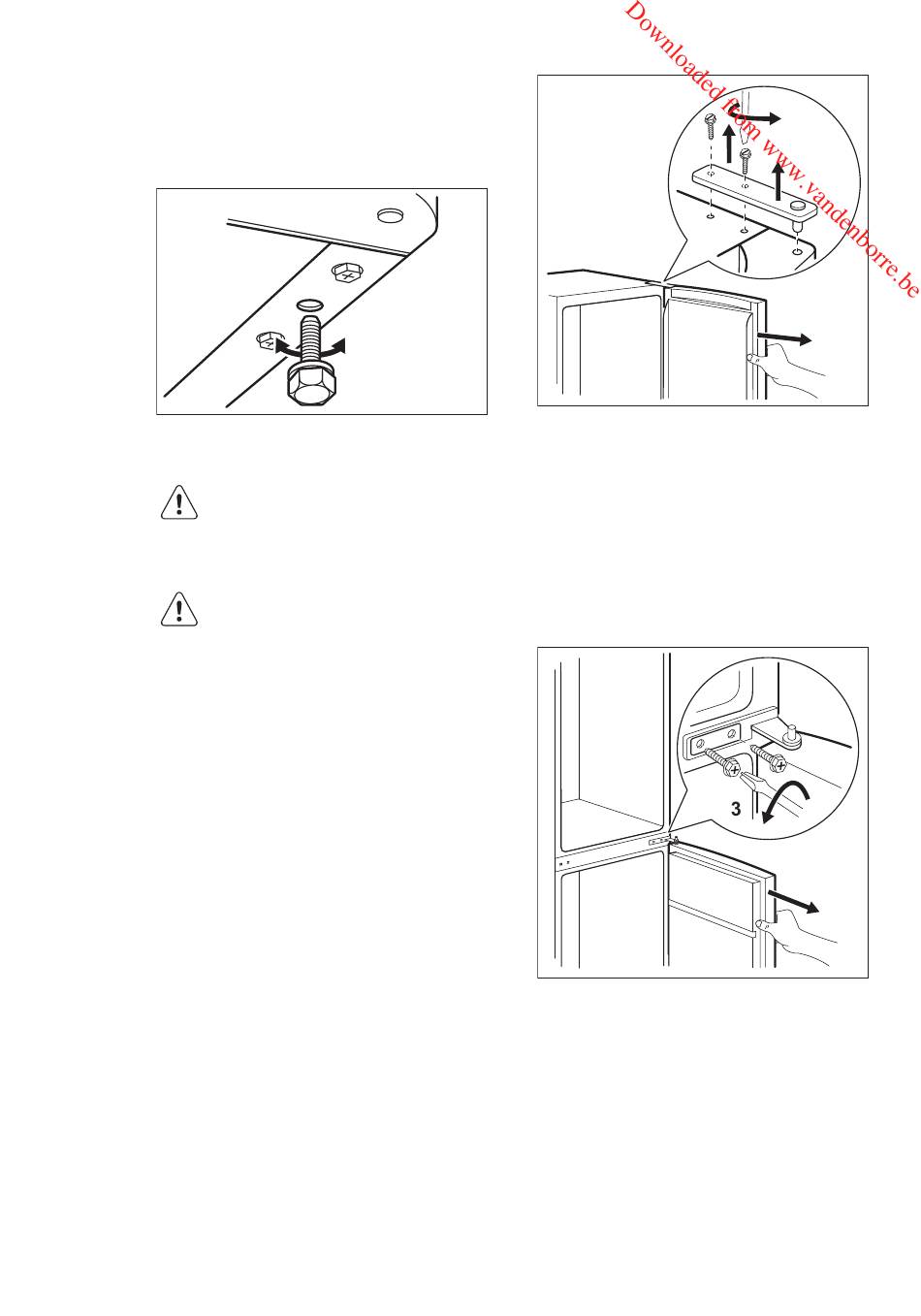 Downloaded from www.vandenborre.be

3