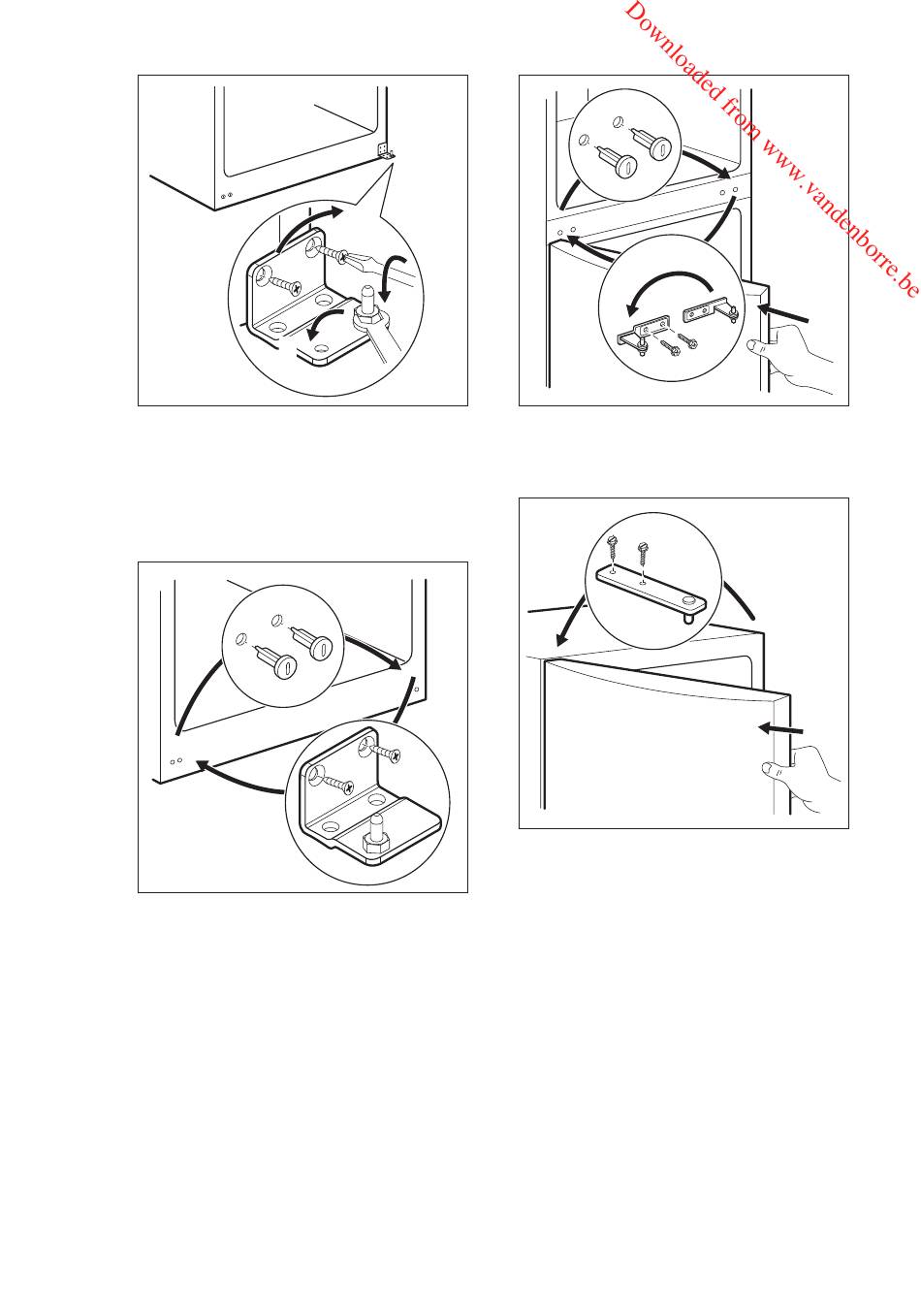 Downloaded from www.vandenborre.be