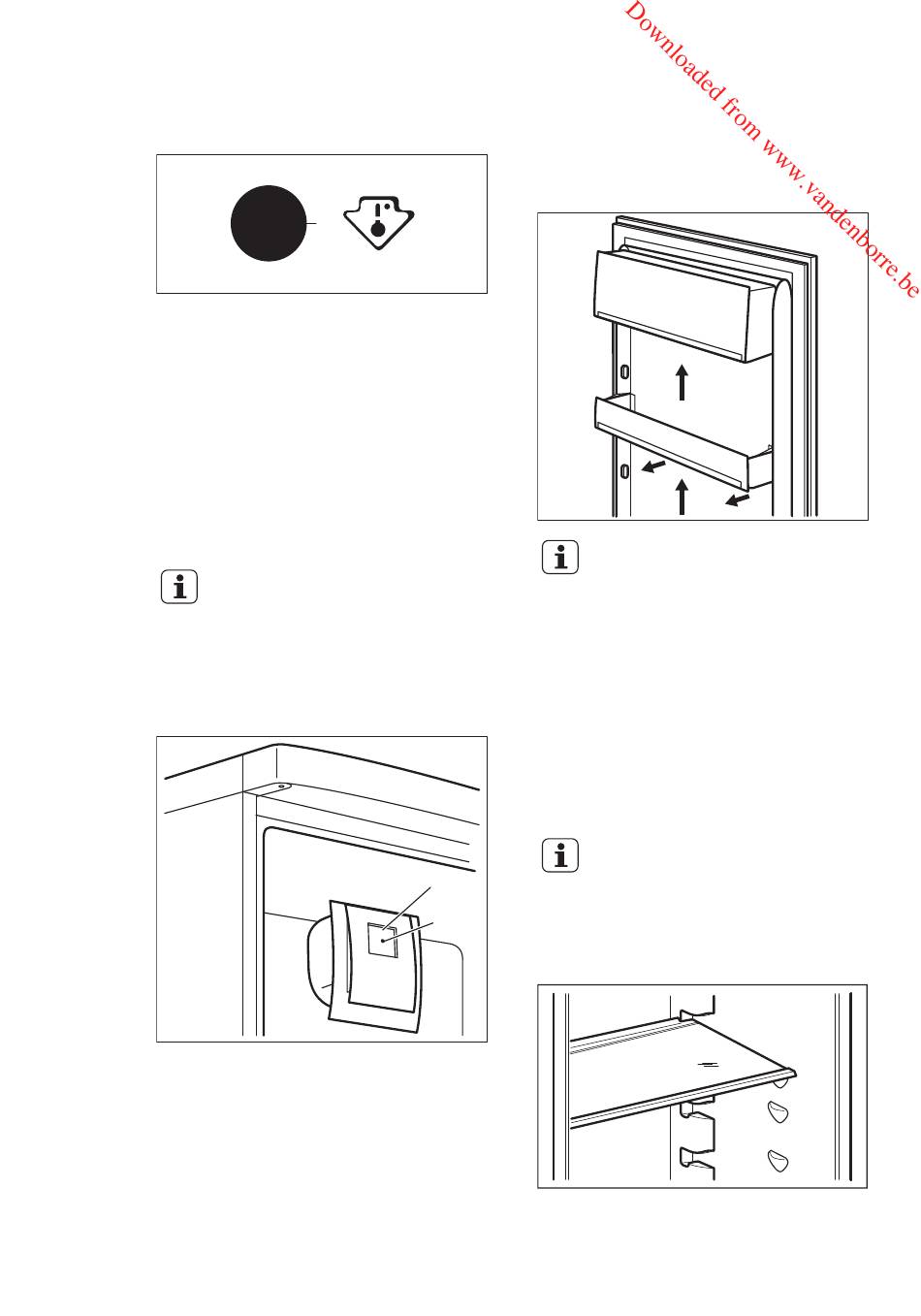 Downloaded from www.vandenborre.be