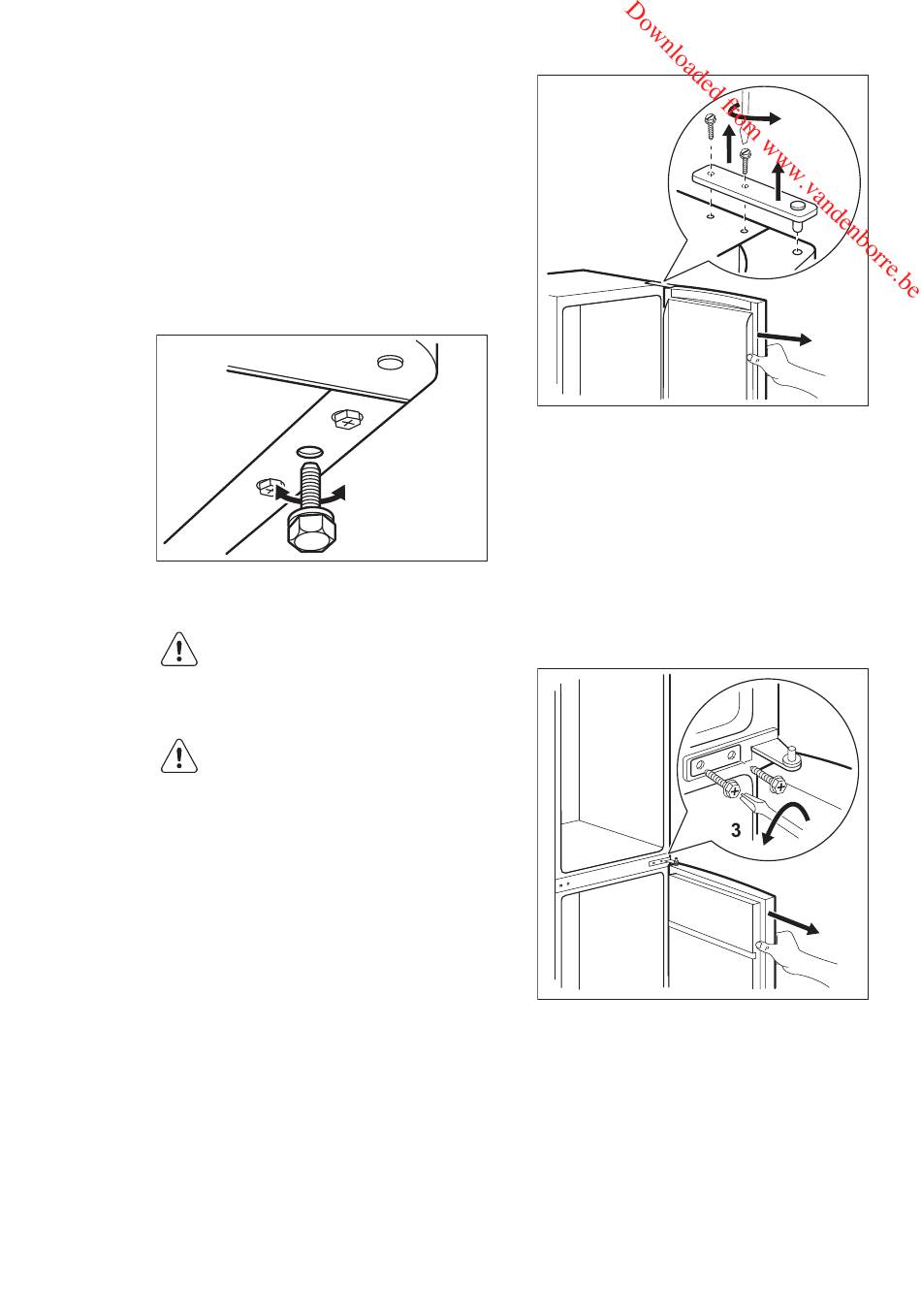 Downloaded from www.vandenborre.be

3