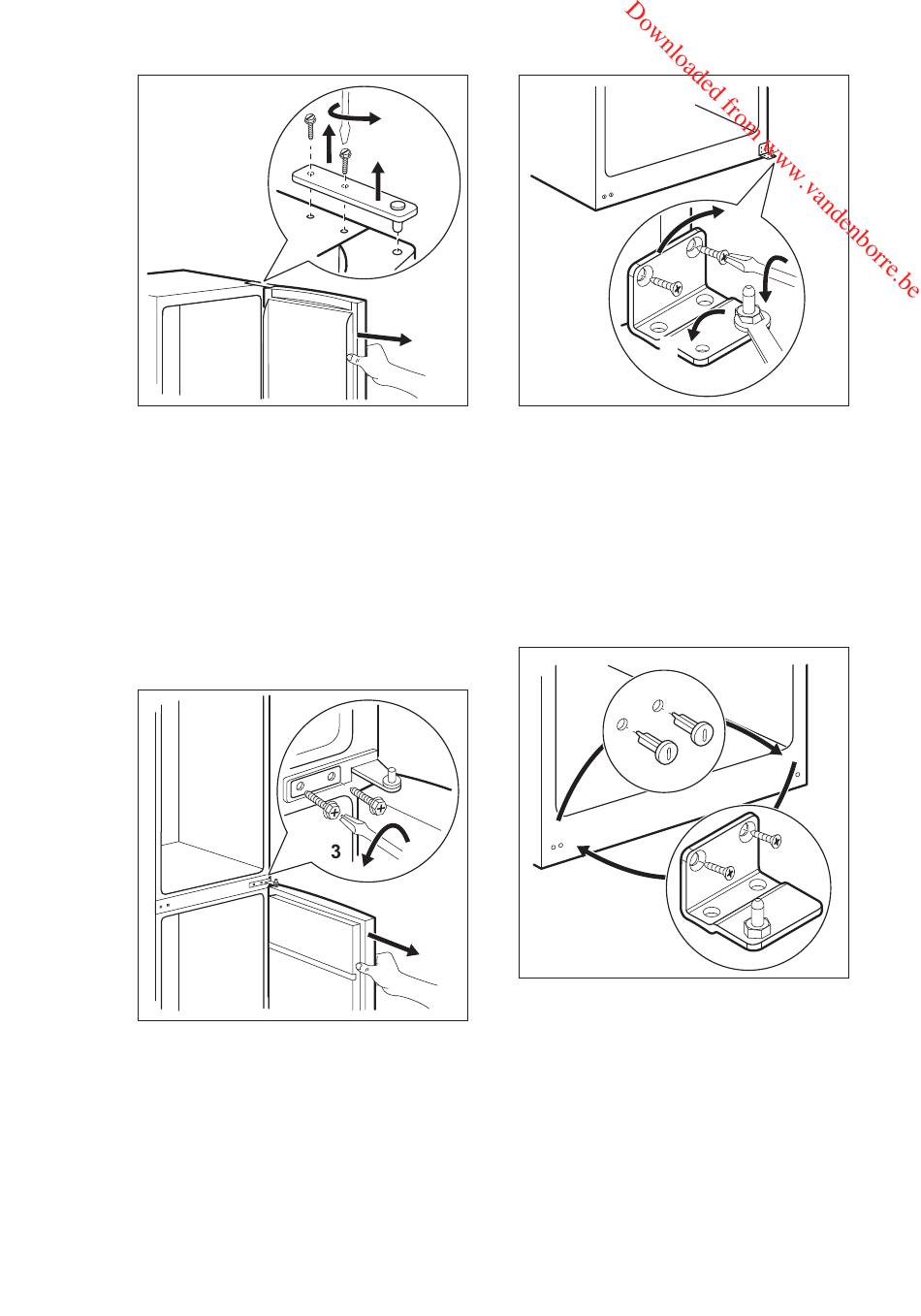 Downloaded from www.vandenborre.be

3