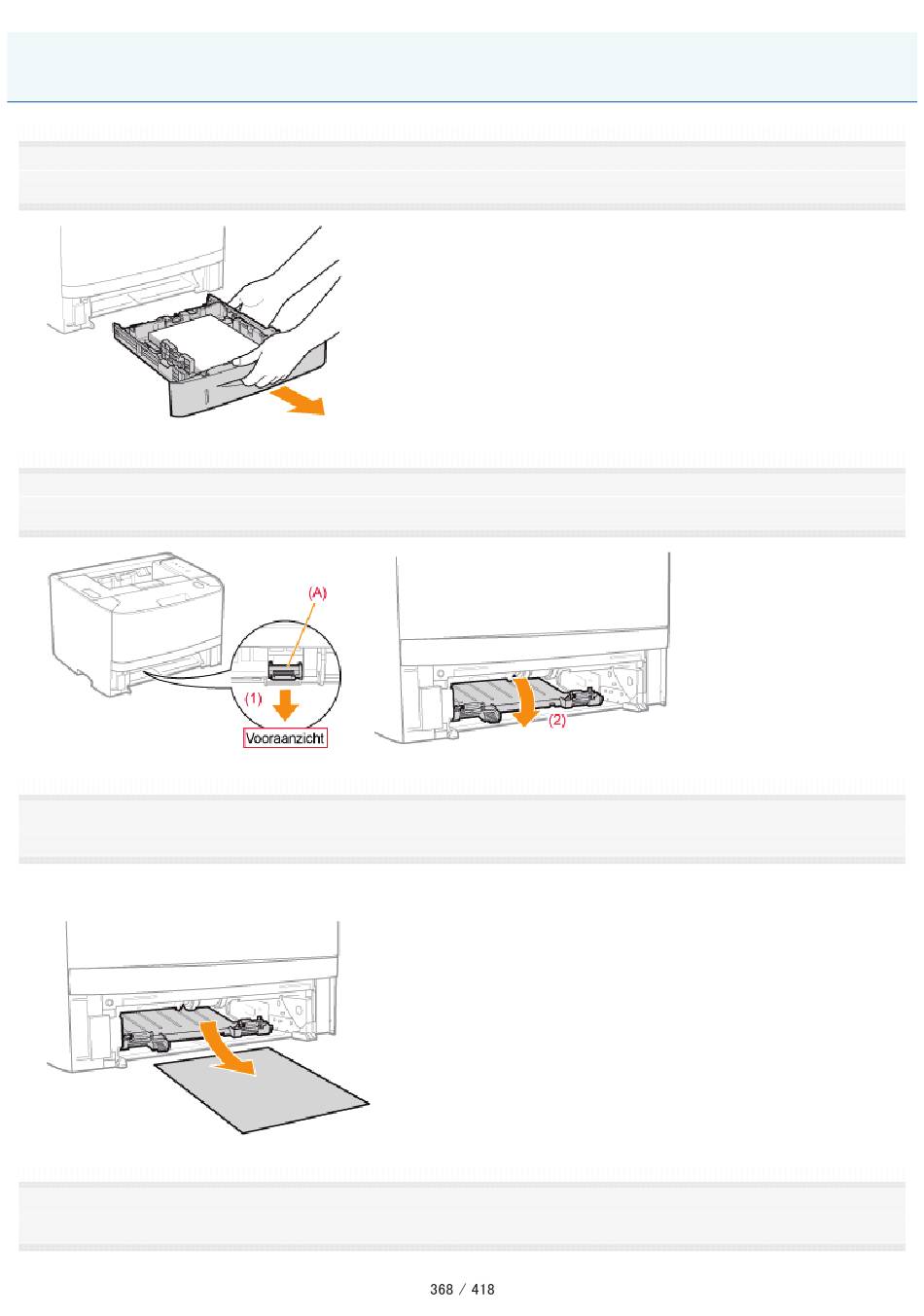 (A)

(1)

Vooraanzicht

(2)

368 / 418