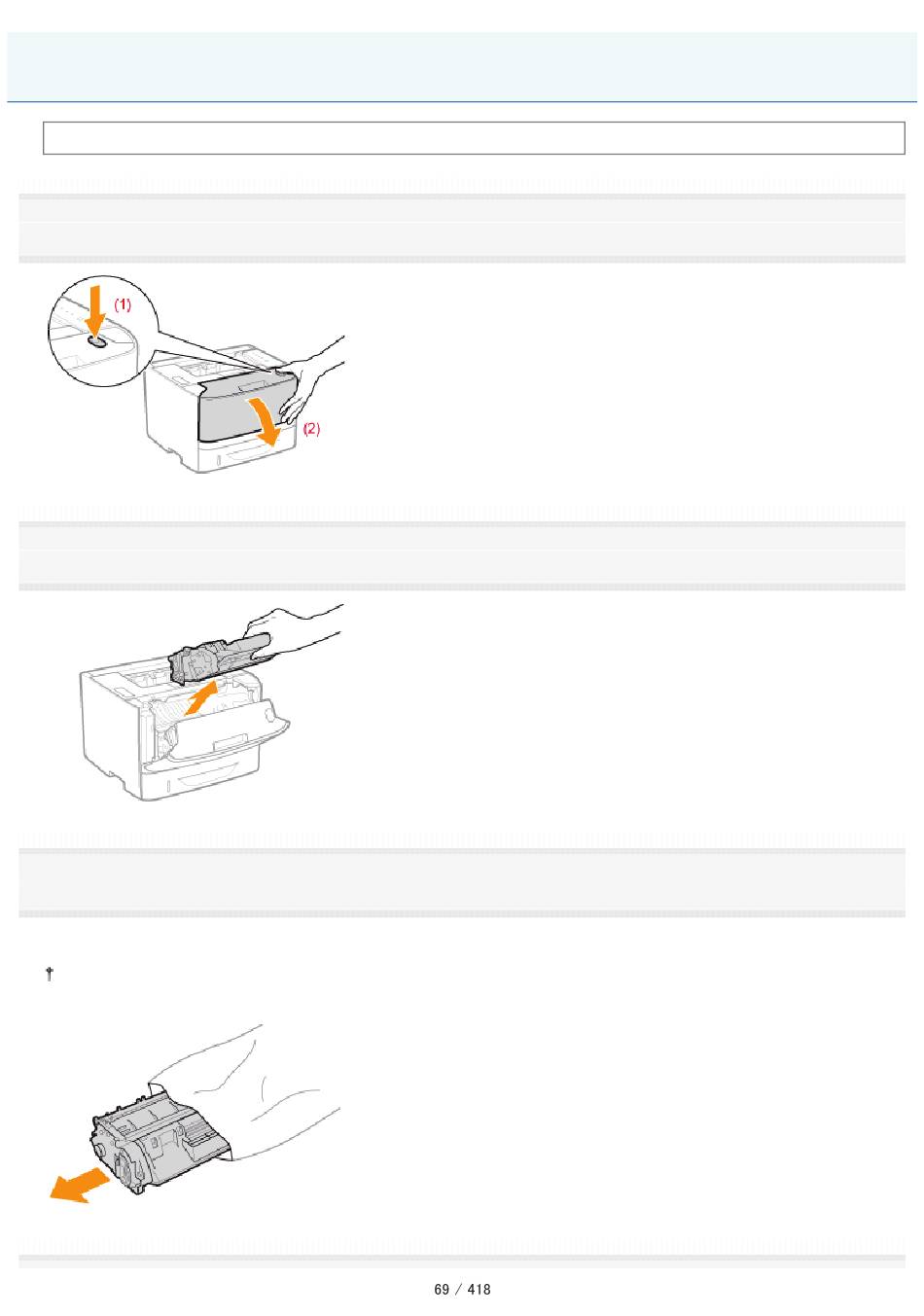 (1)

(2)

†

69 / 418