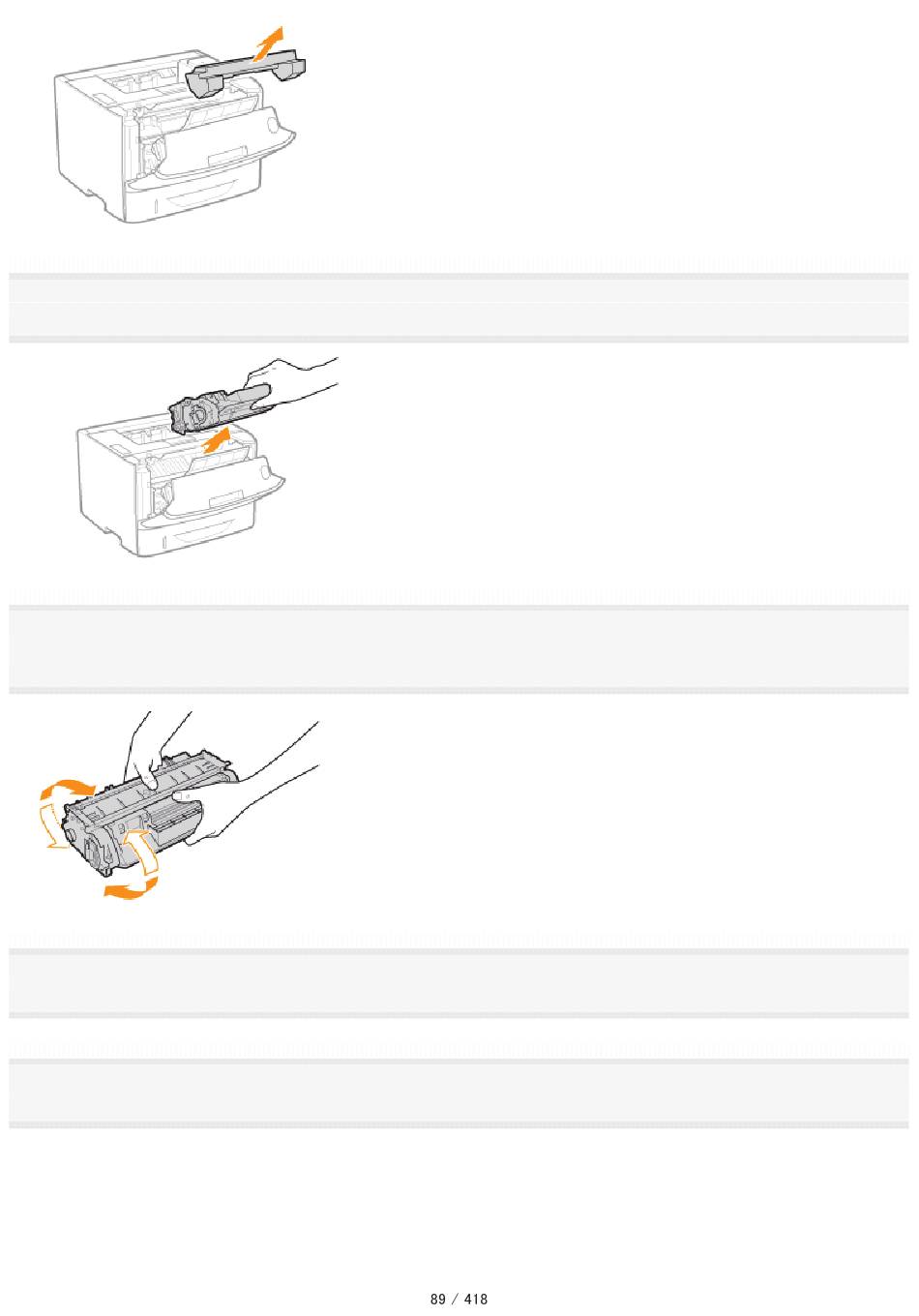 89 / 418