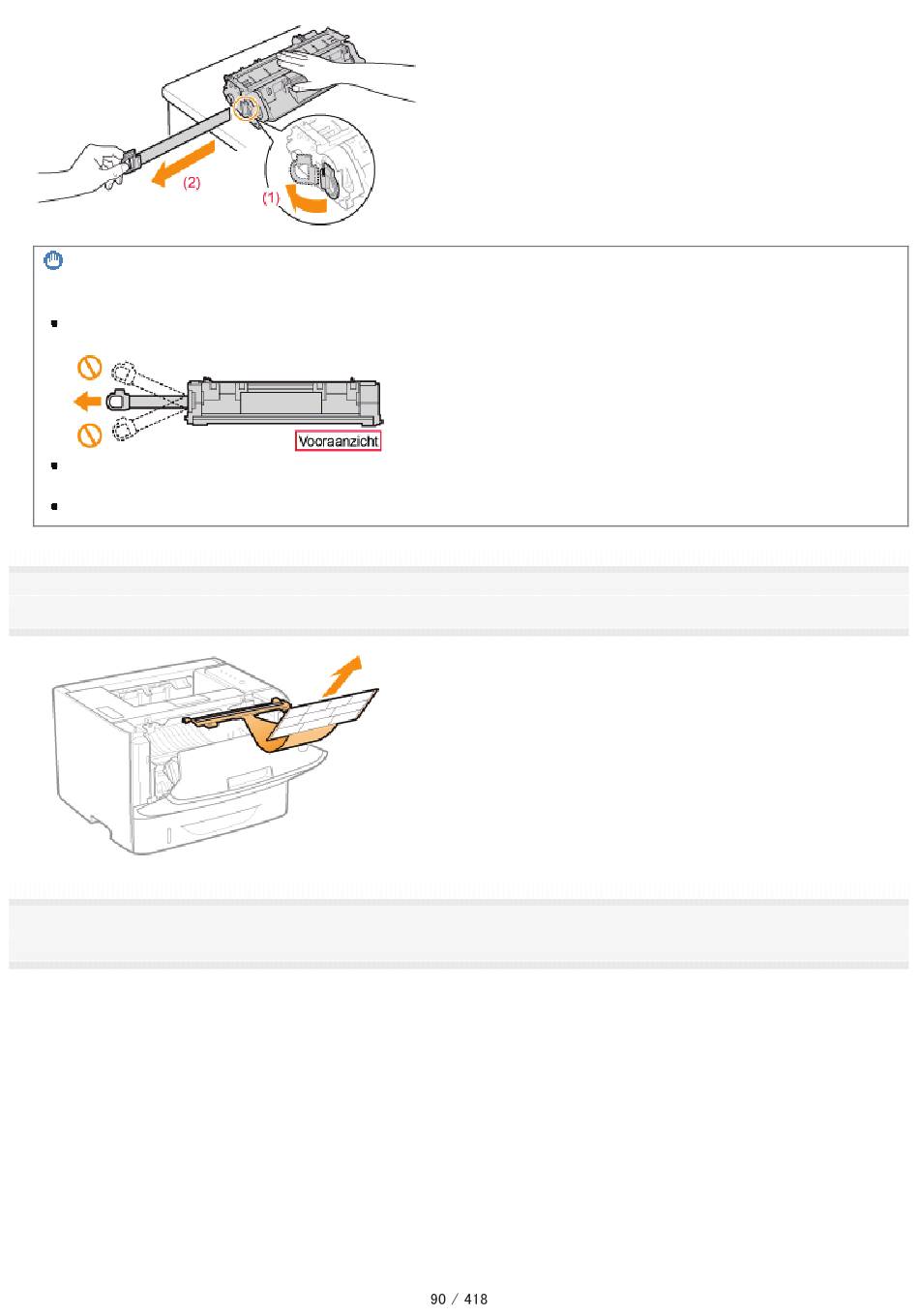 (2)

(1)

Vooraanzicht

90 / 418