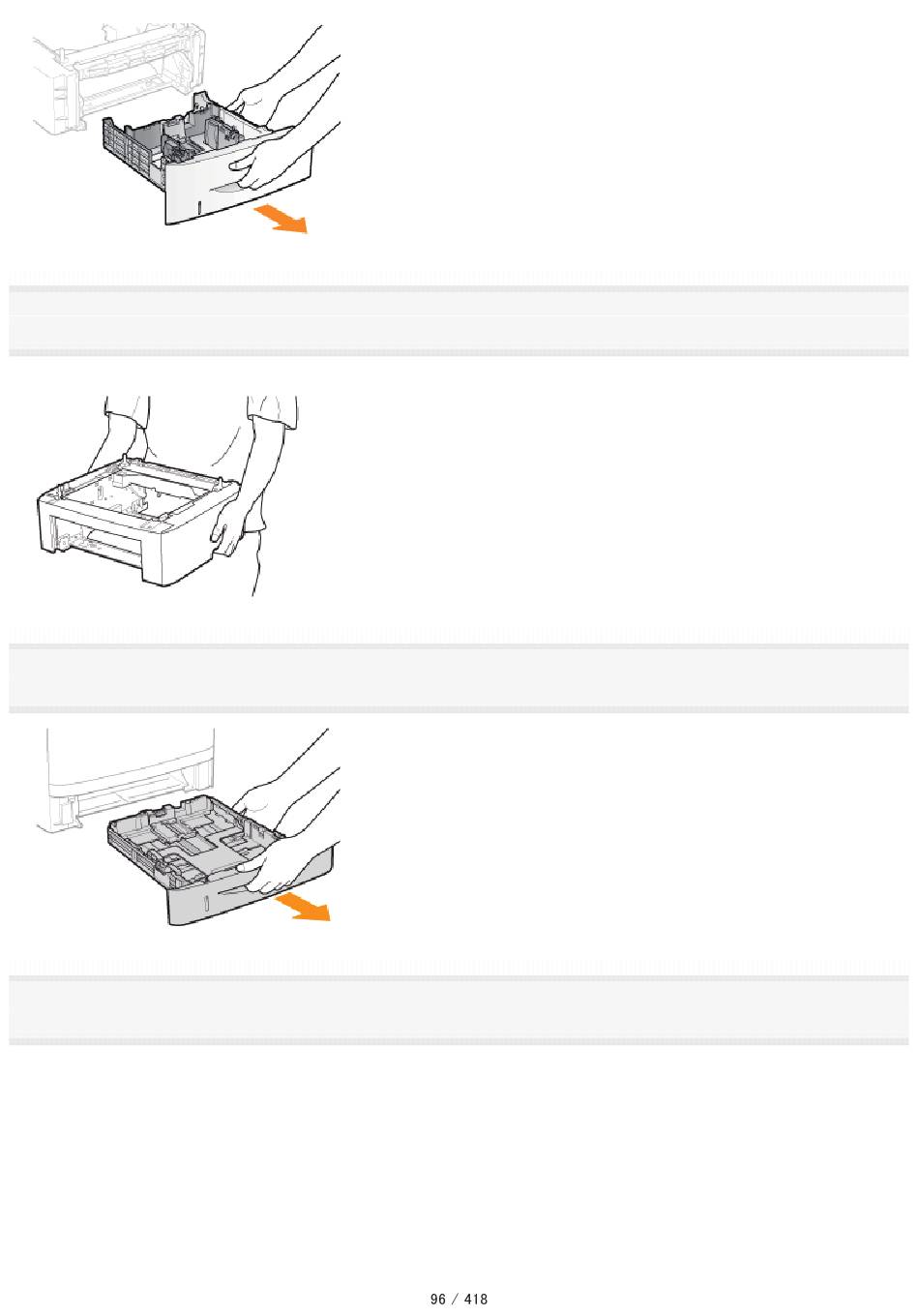 96 / 418