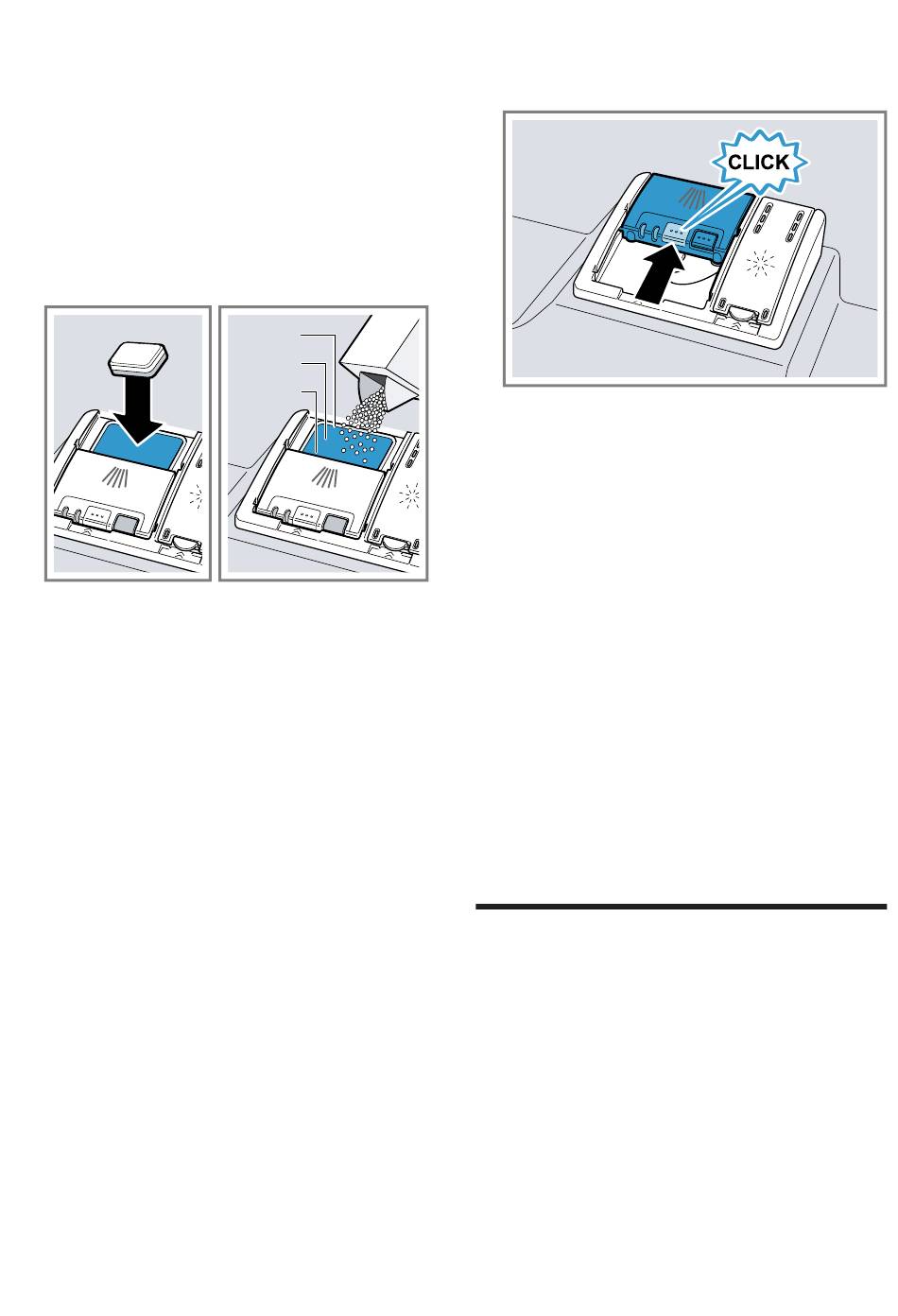 CLICK