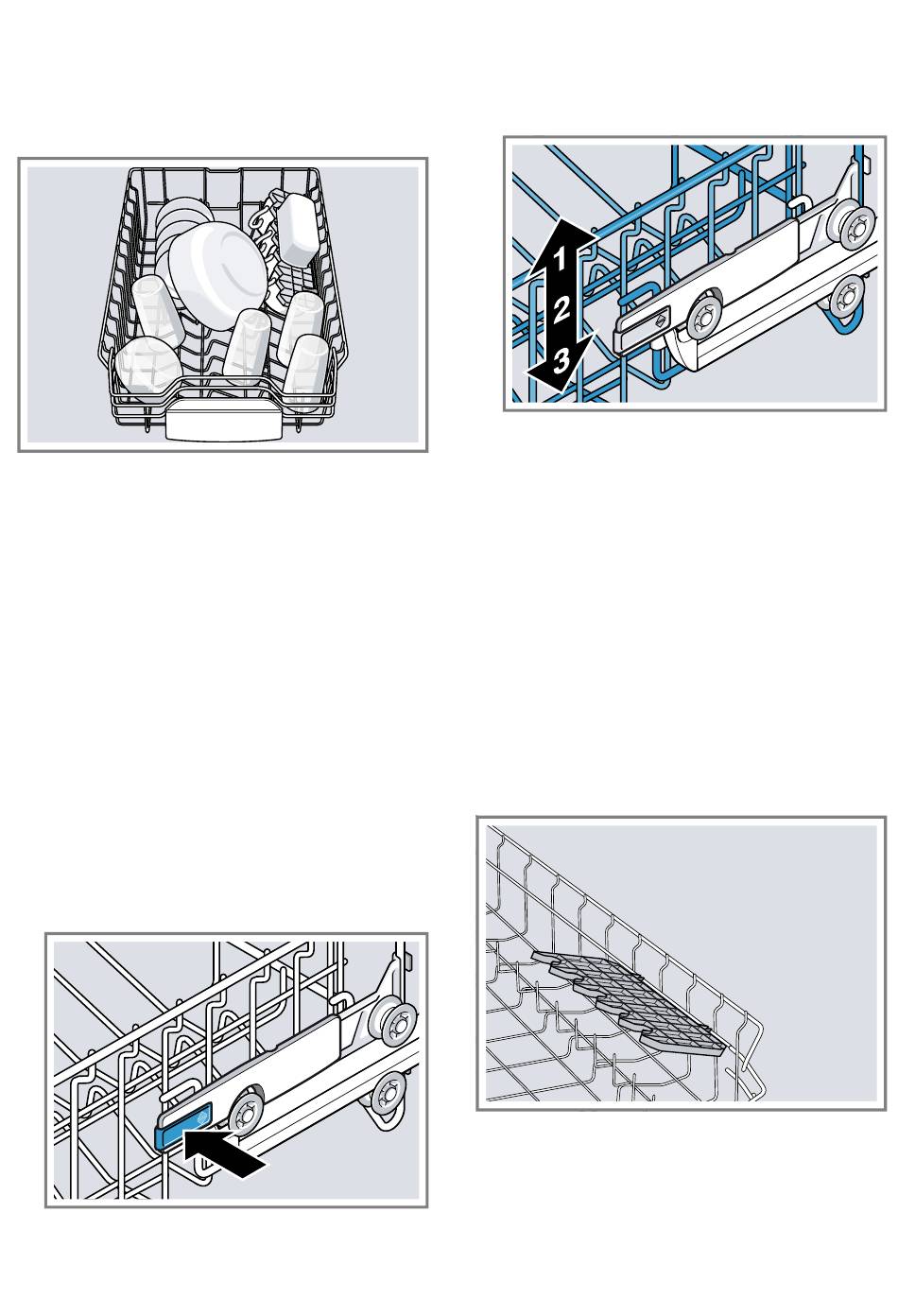 1
2
3