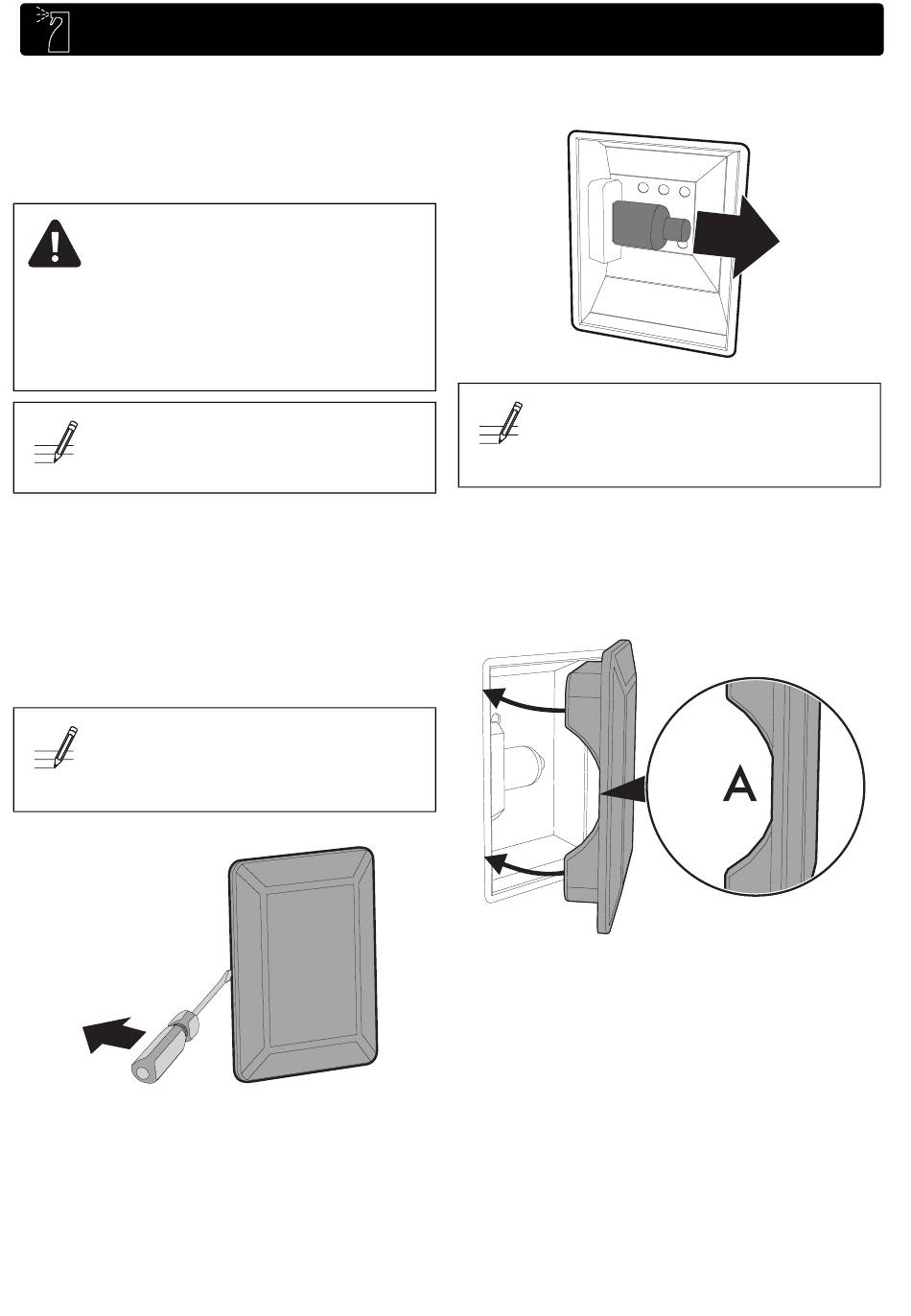 A