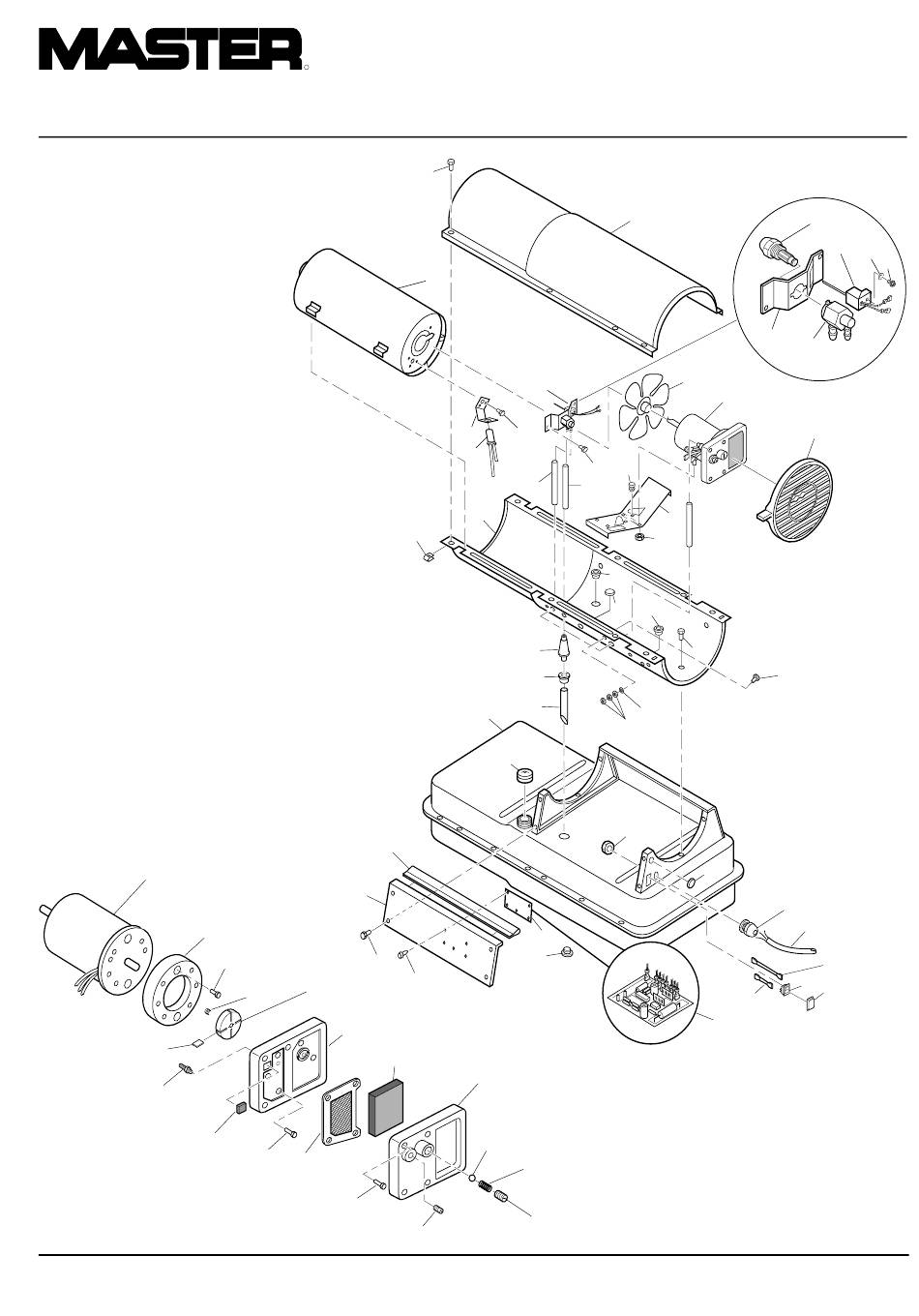 MASTER®