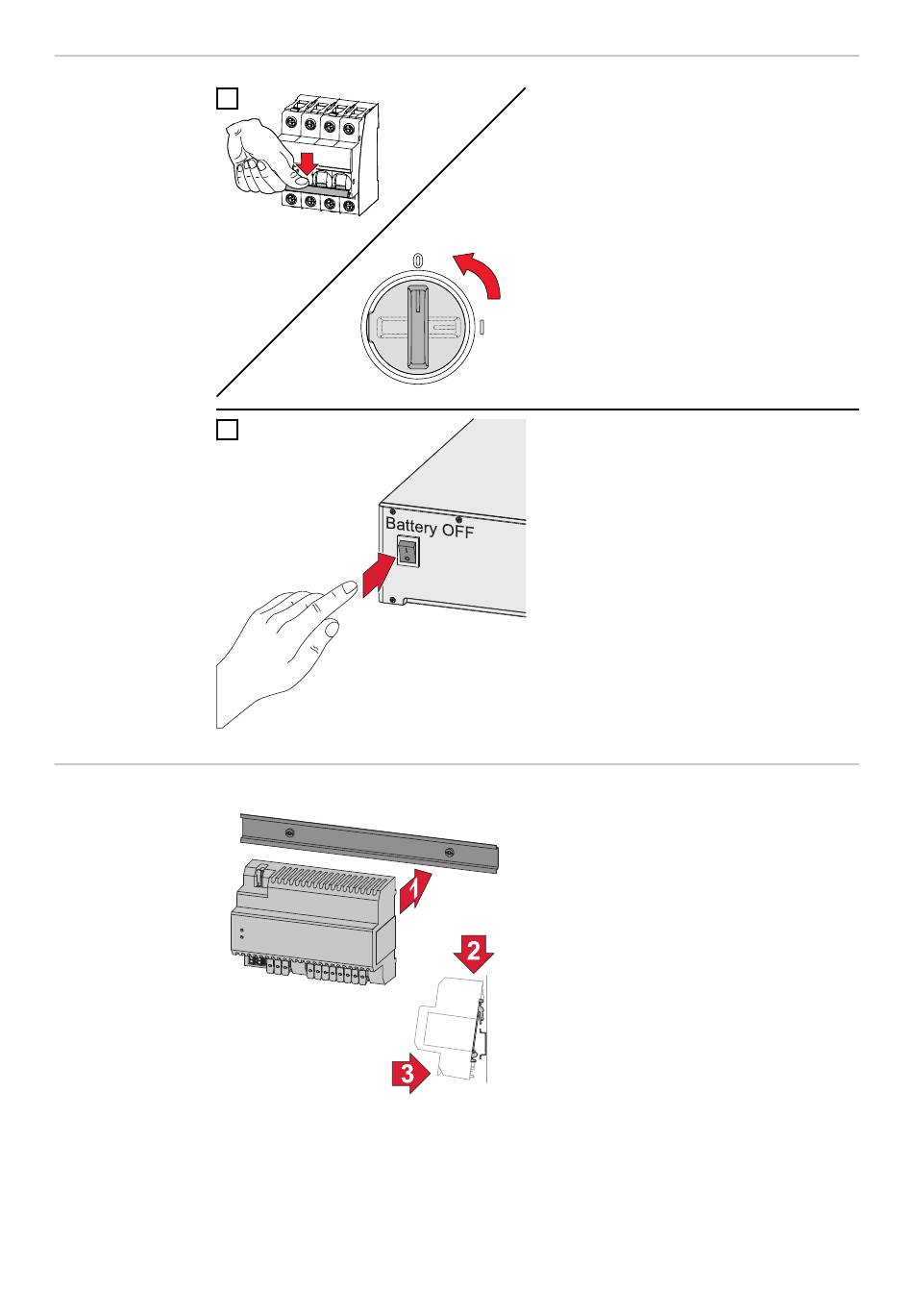 0

I

Battery OFF

1

2

3