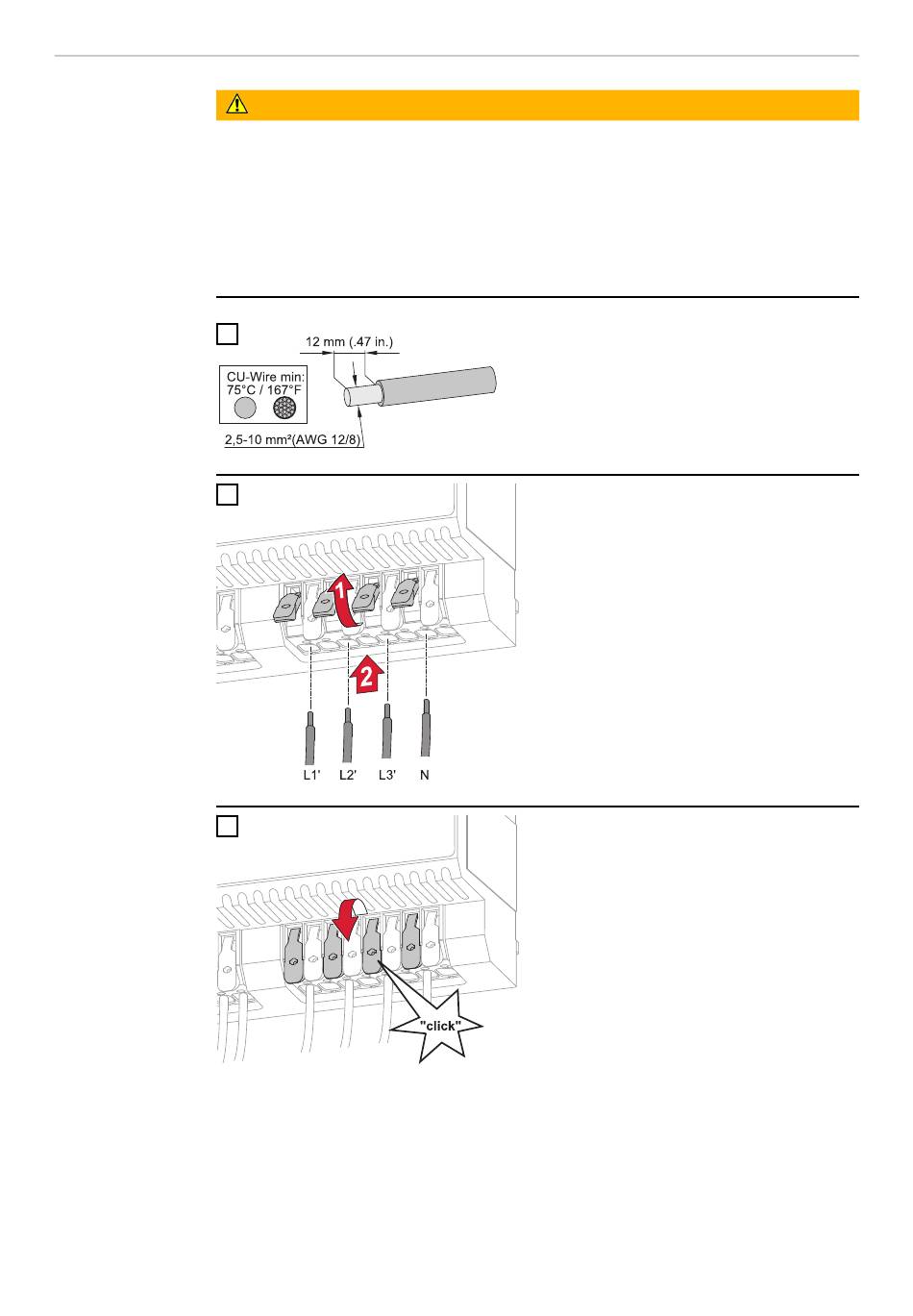 12 mm (.47 in.)

CU-Wire min:
75°C / 167°F

2,5-10 mm²(AWG 12/8)

1

2

L1'

L2'

L3'

N

"click"