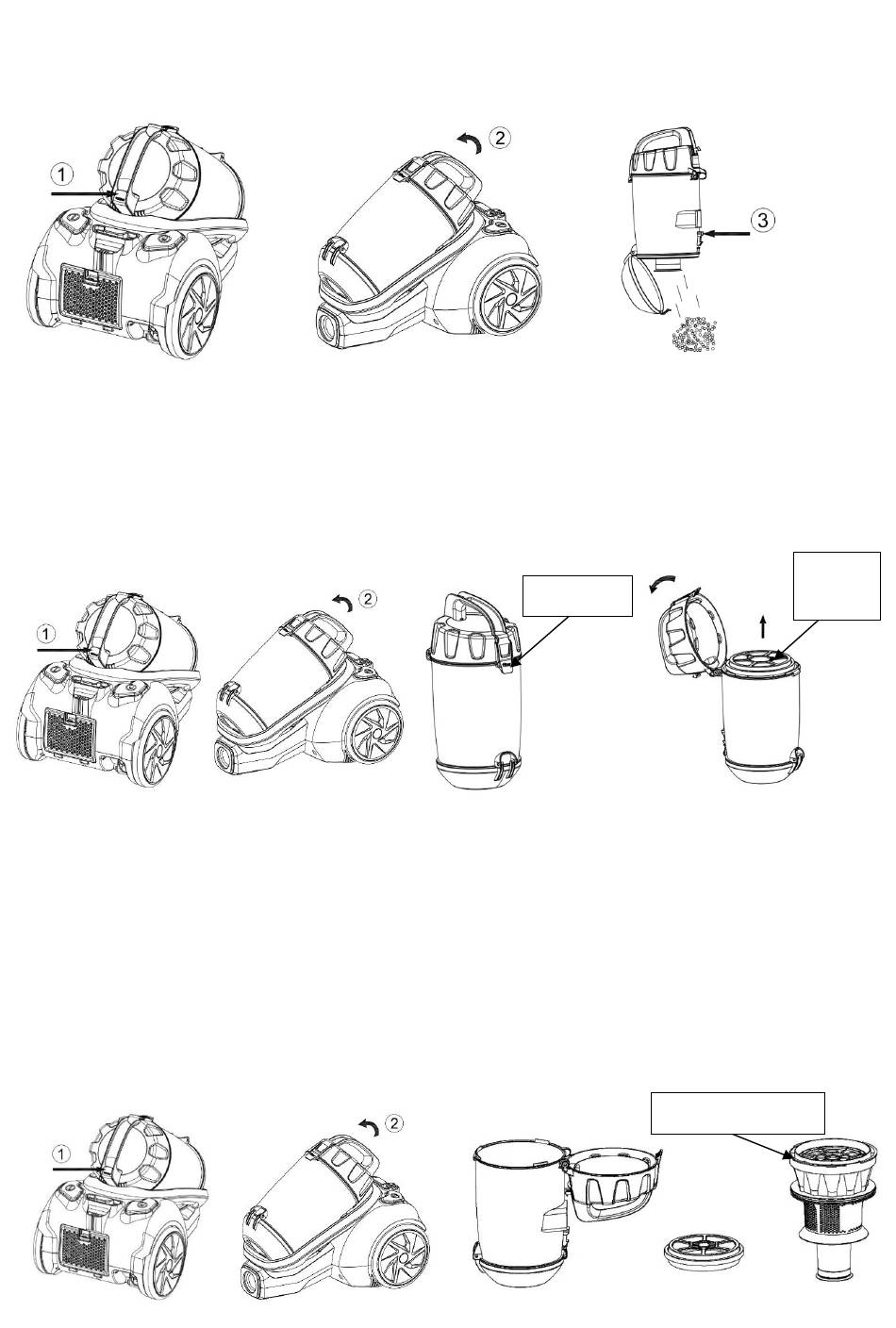 1

2

3

1

2

1

2