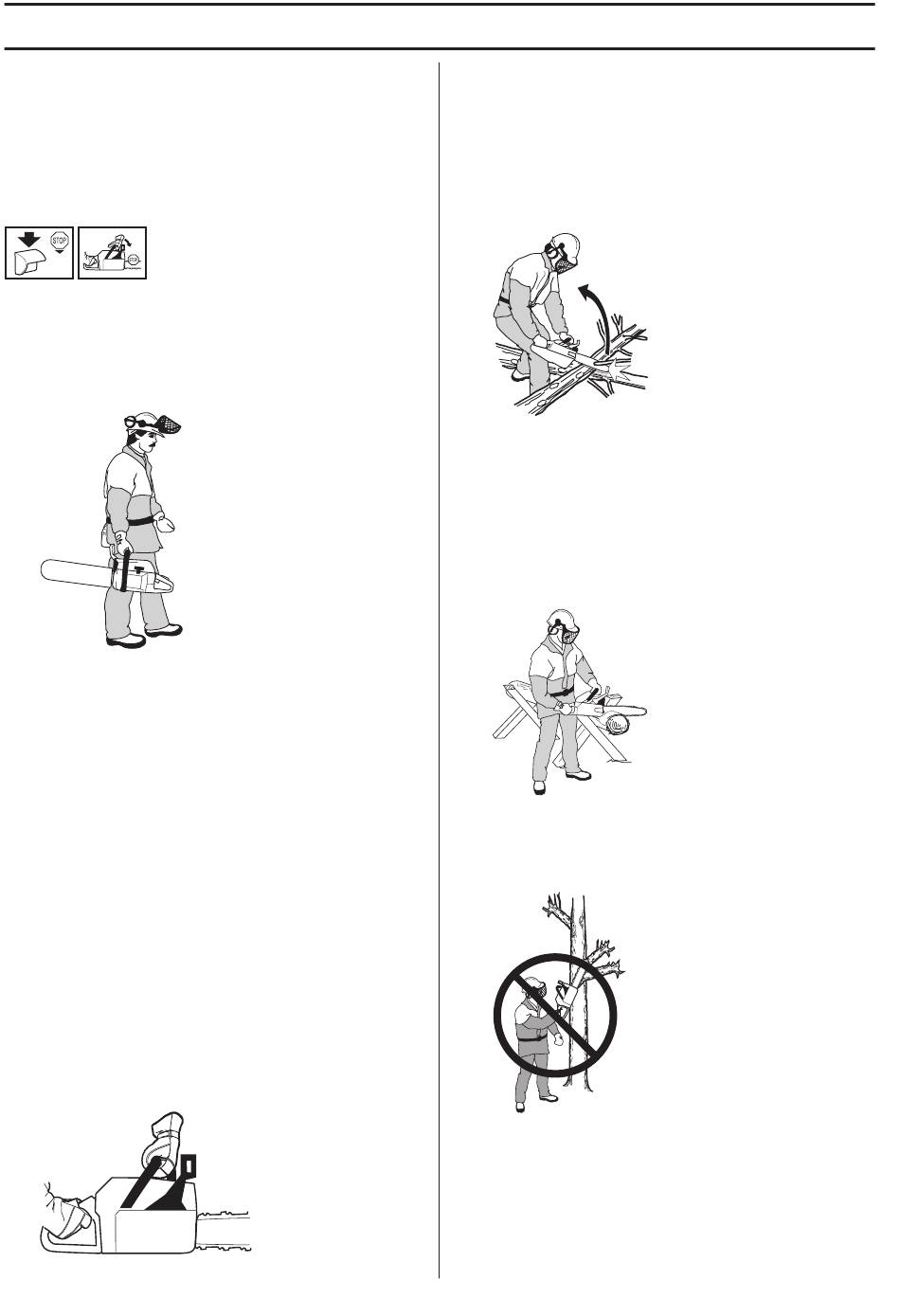 STOP

STOP