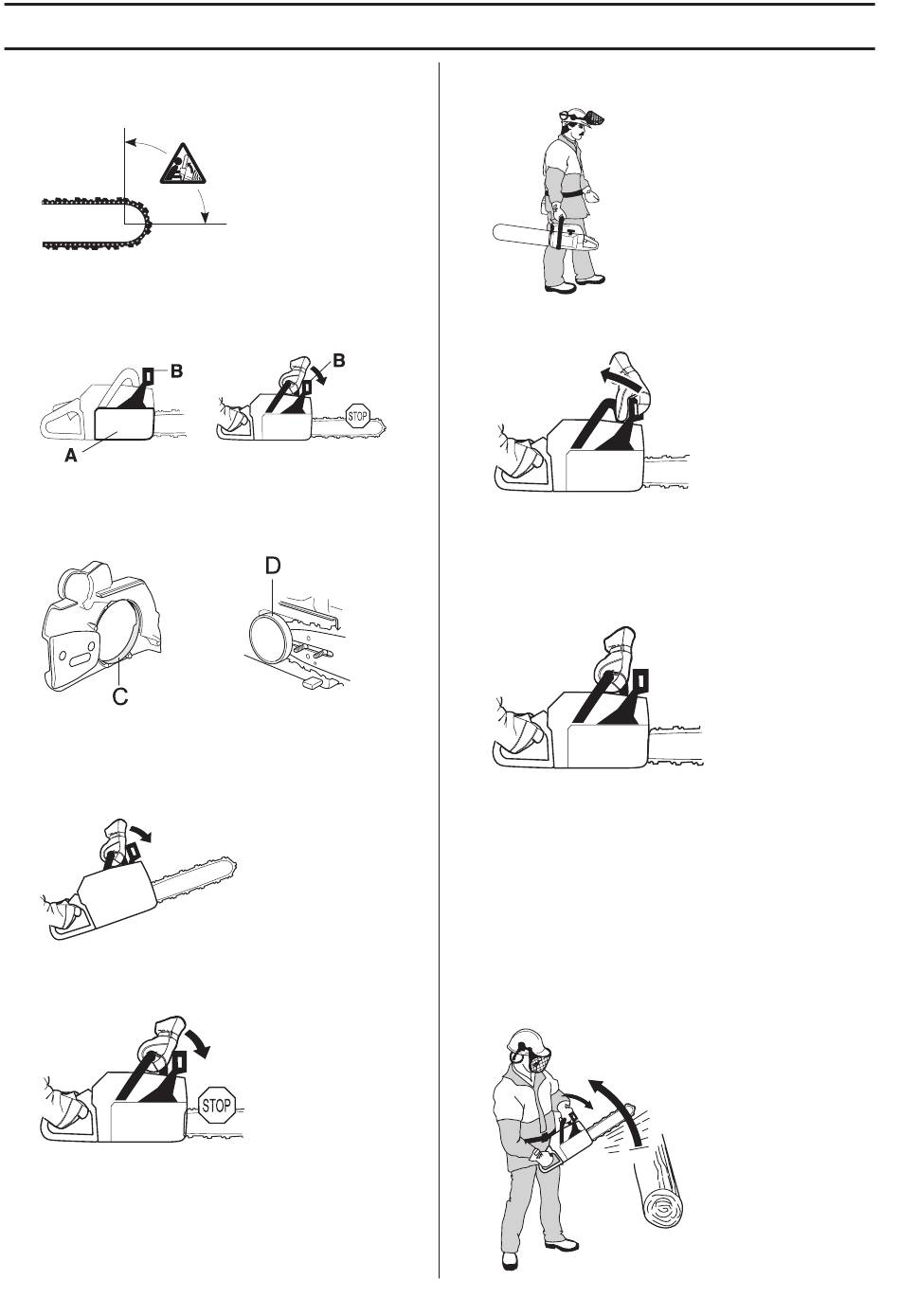 B

B

STOP

A

D

C

STOP