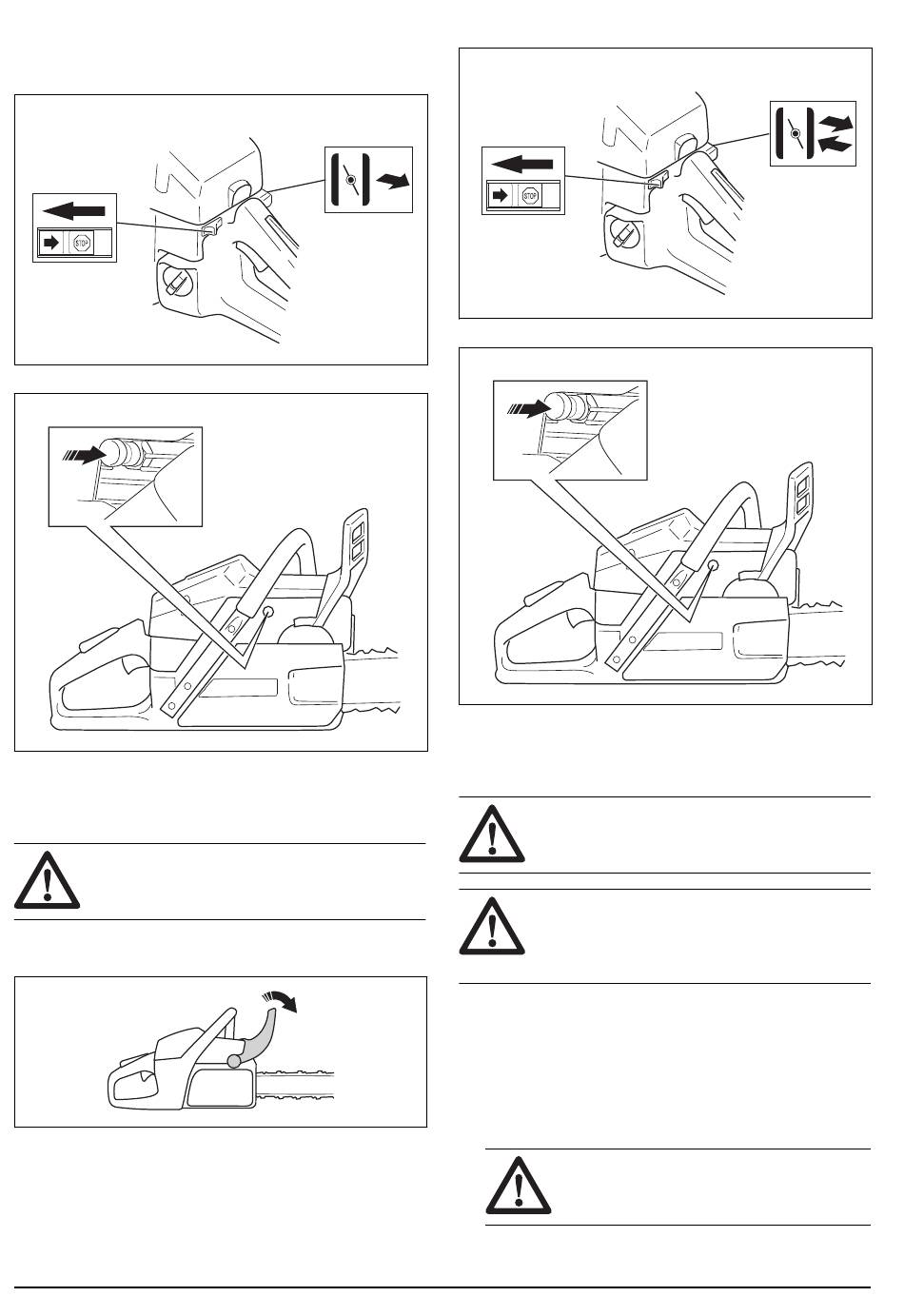 STOP

STOP