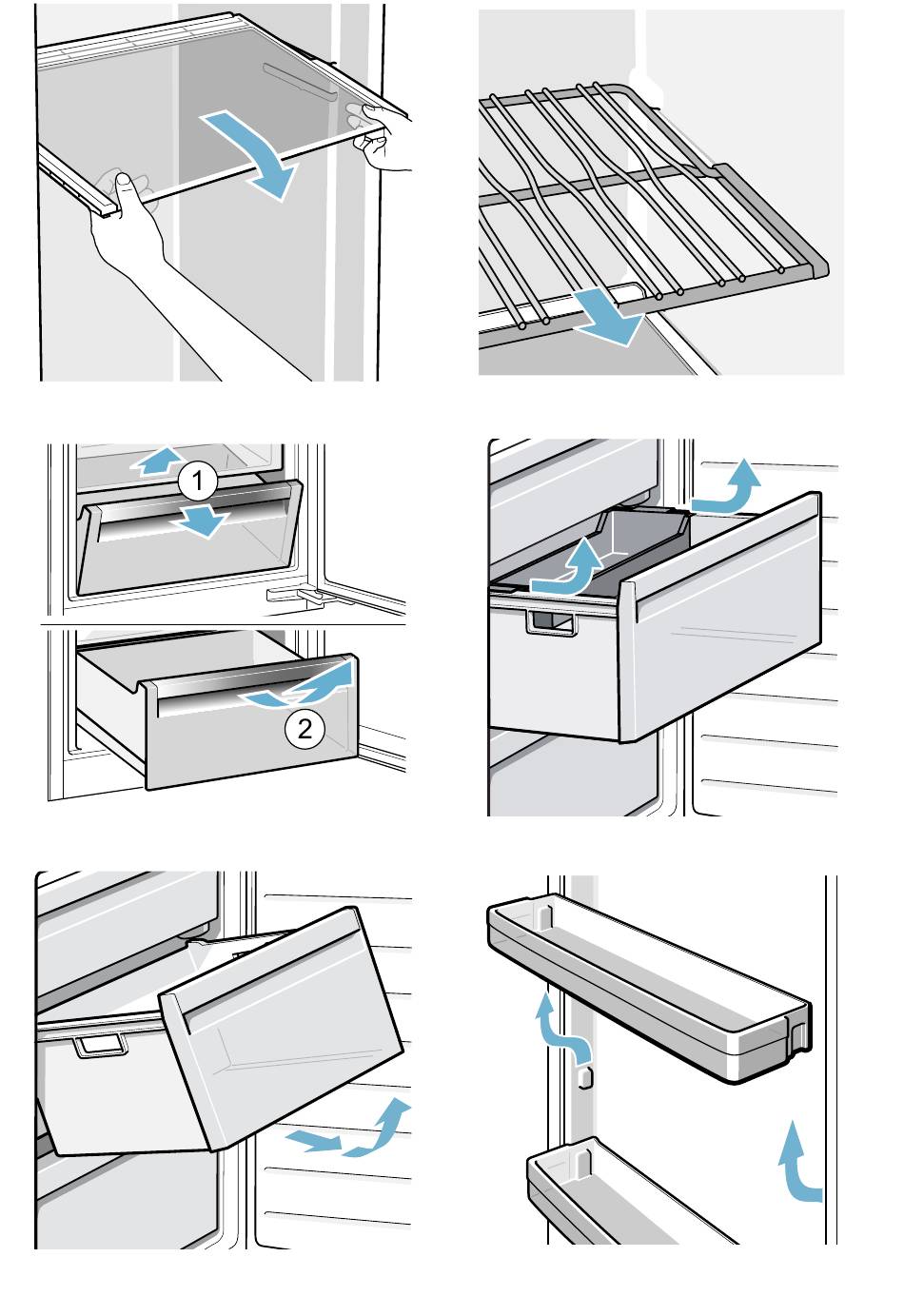 1

2