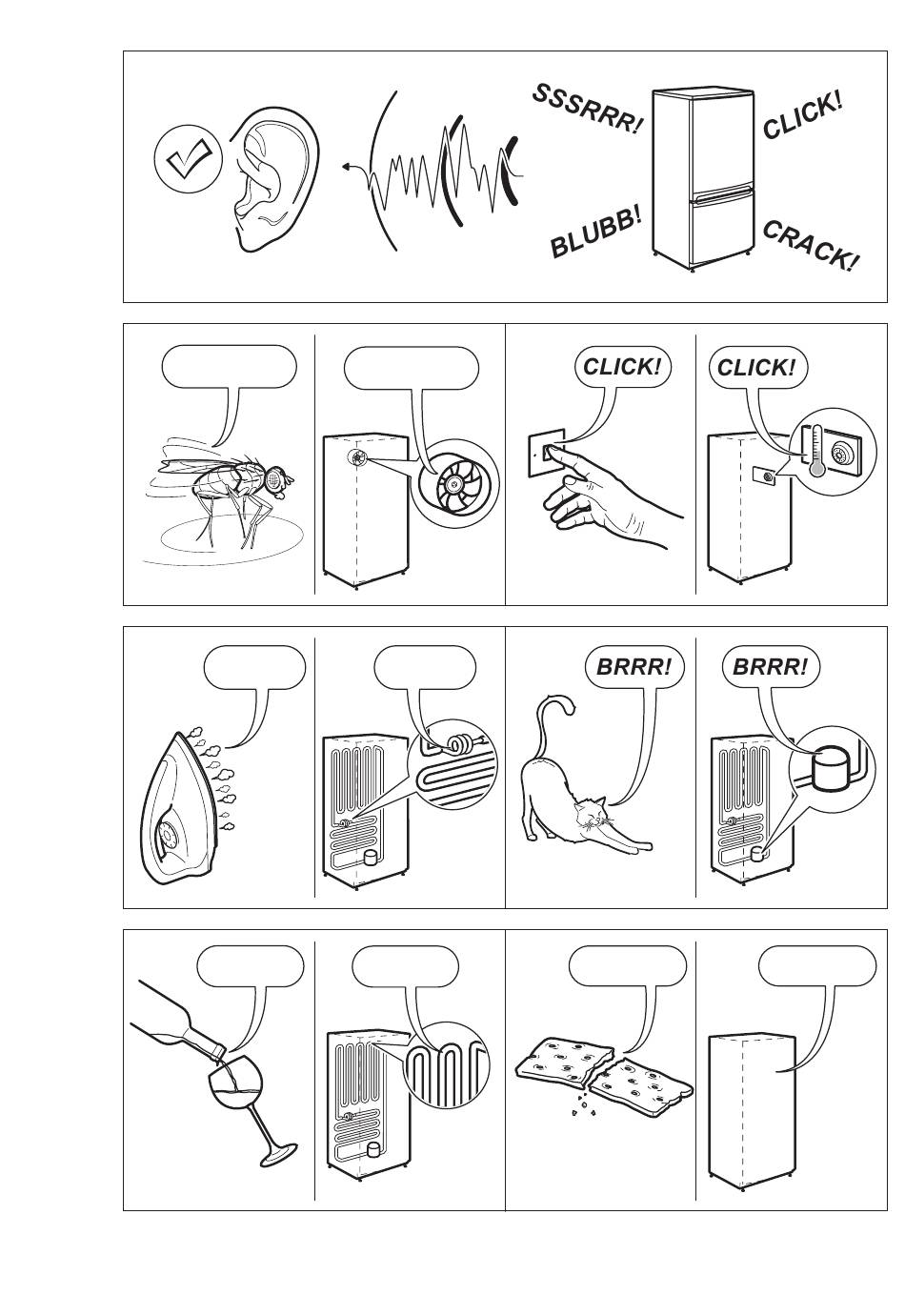 SSSRRR!

CLICK!

BLUBB!

CRACK!

CLICK!

CLICK!

BRRR!

BRRR!