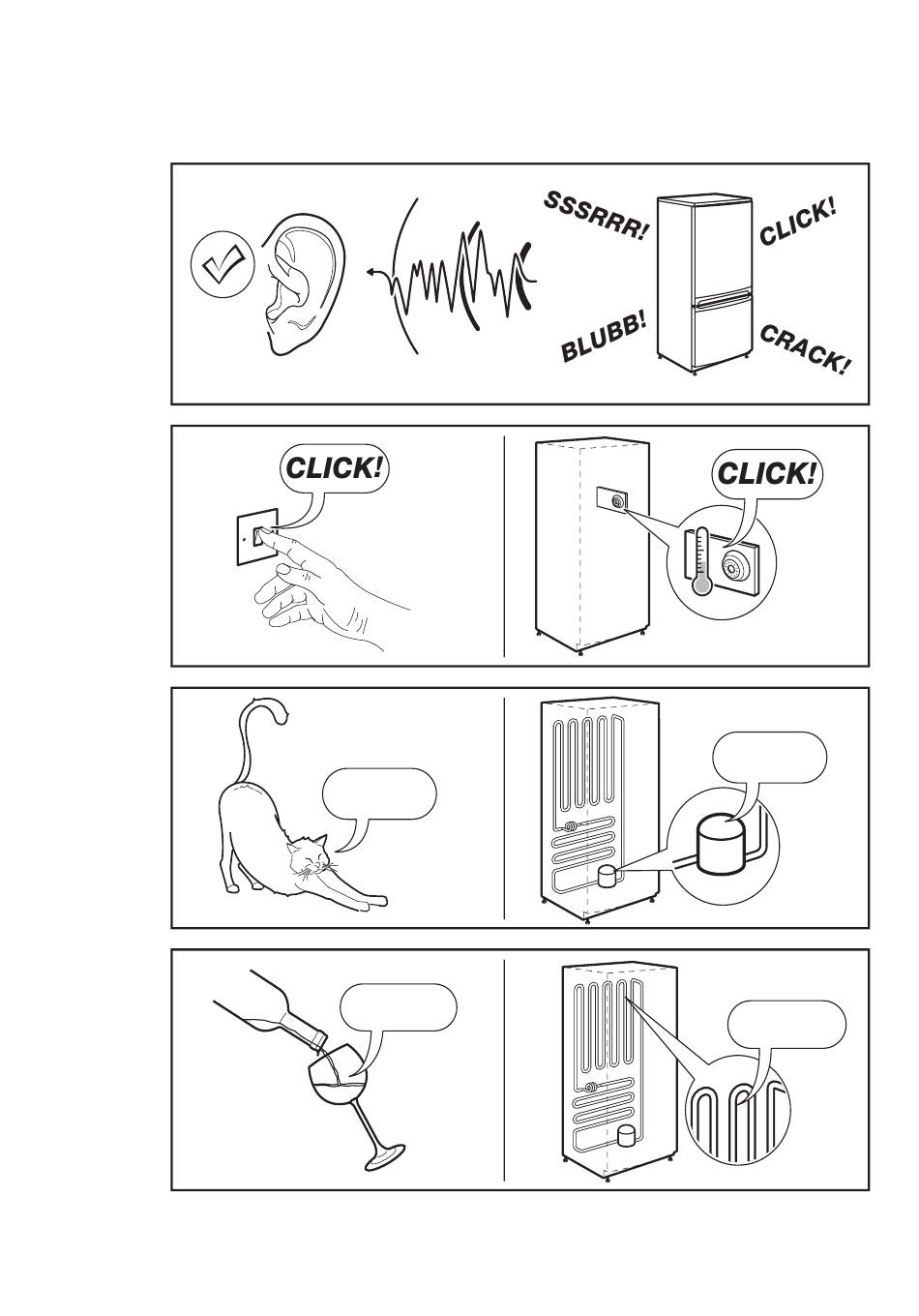 SSSRRR!

CLICK!

BLUBB!

CRACK!

CLICK!

CLICK!