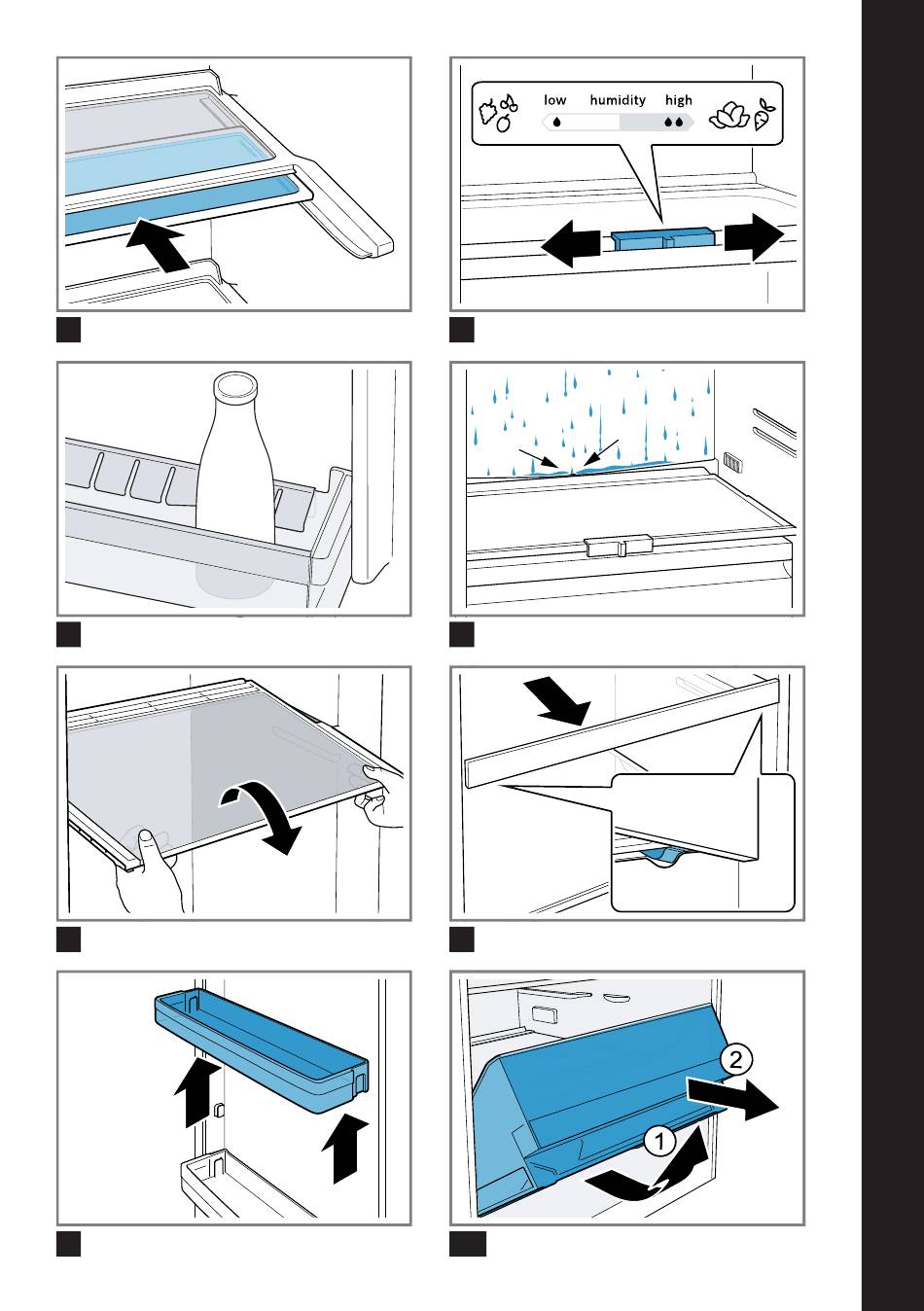 low humidity high

2

1