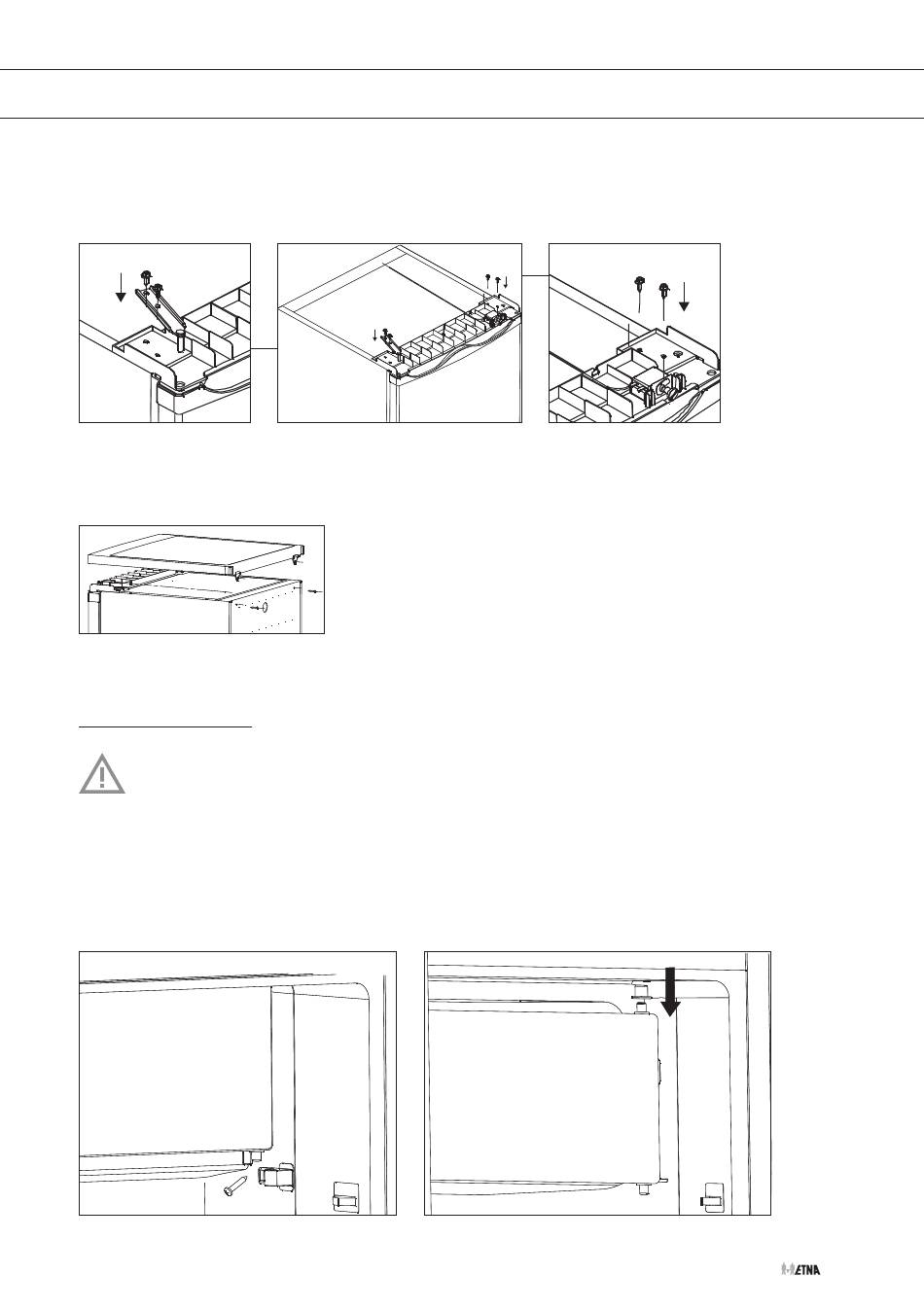 ETNA