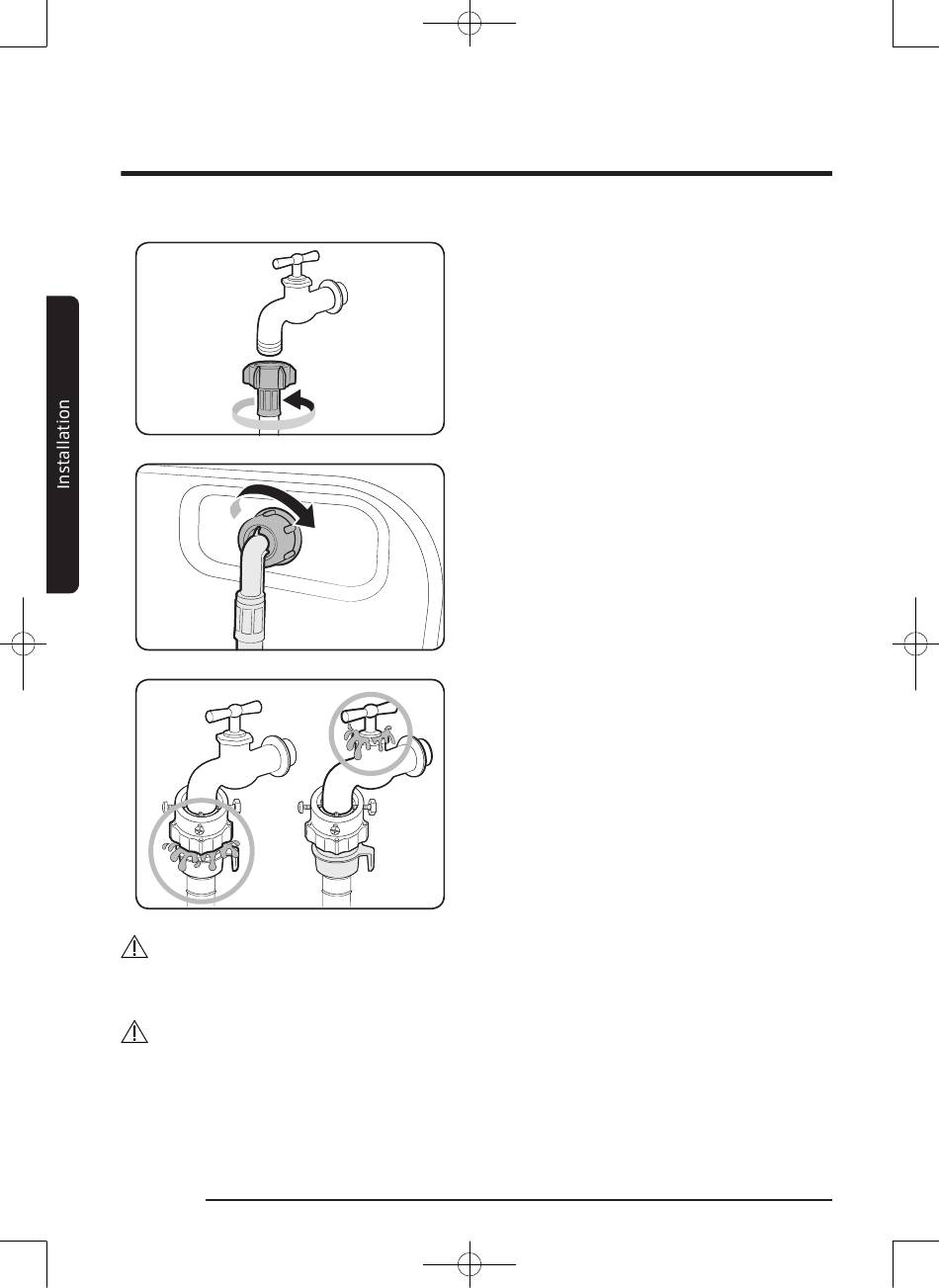 Installation