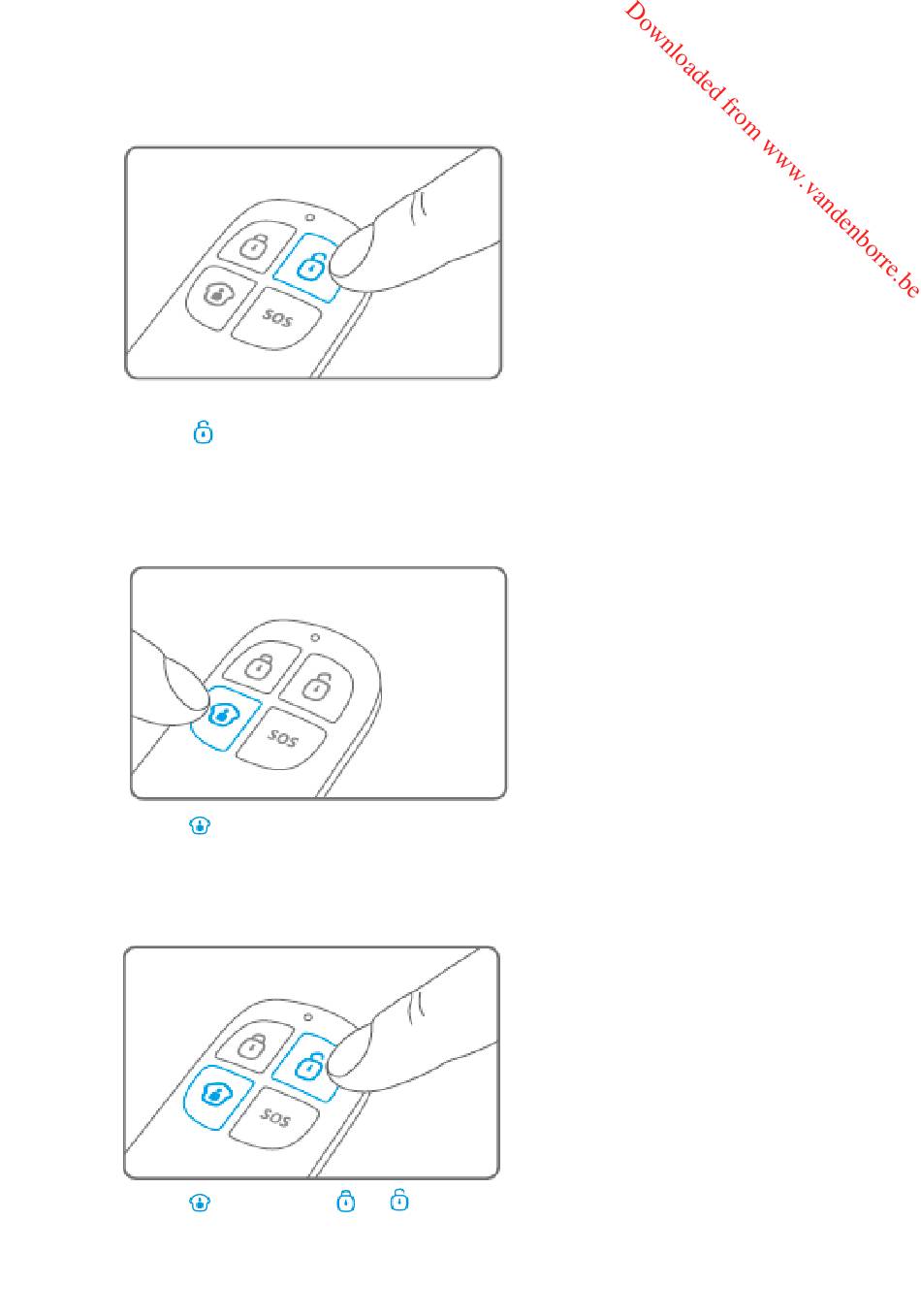 Downloaded from www.vandenborre.be

SOS

SOS

SOS