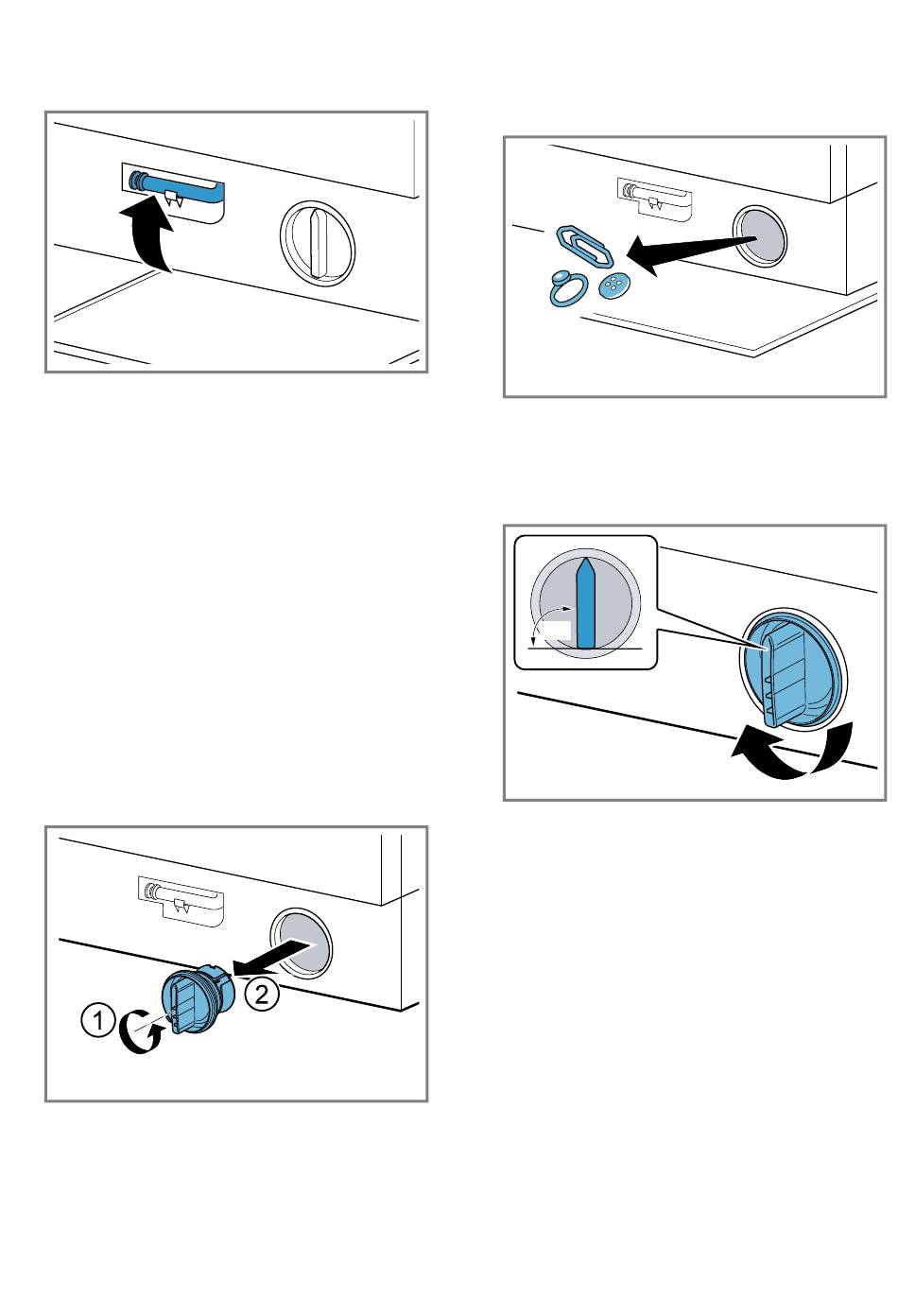 1
2