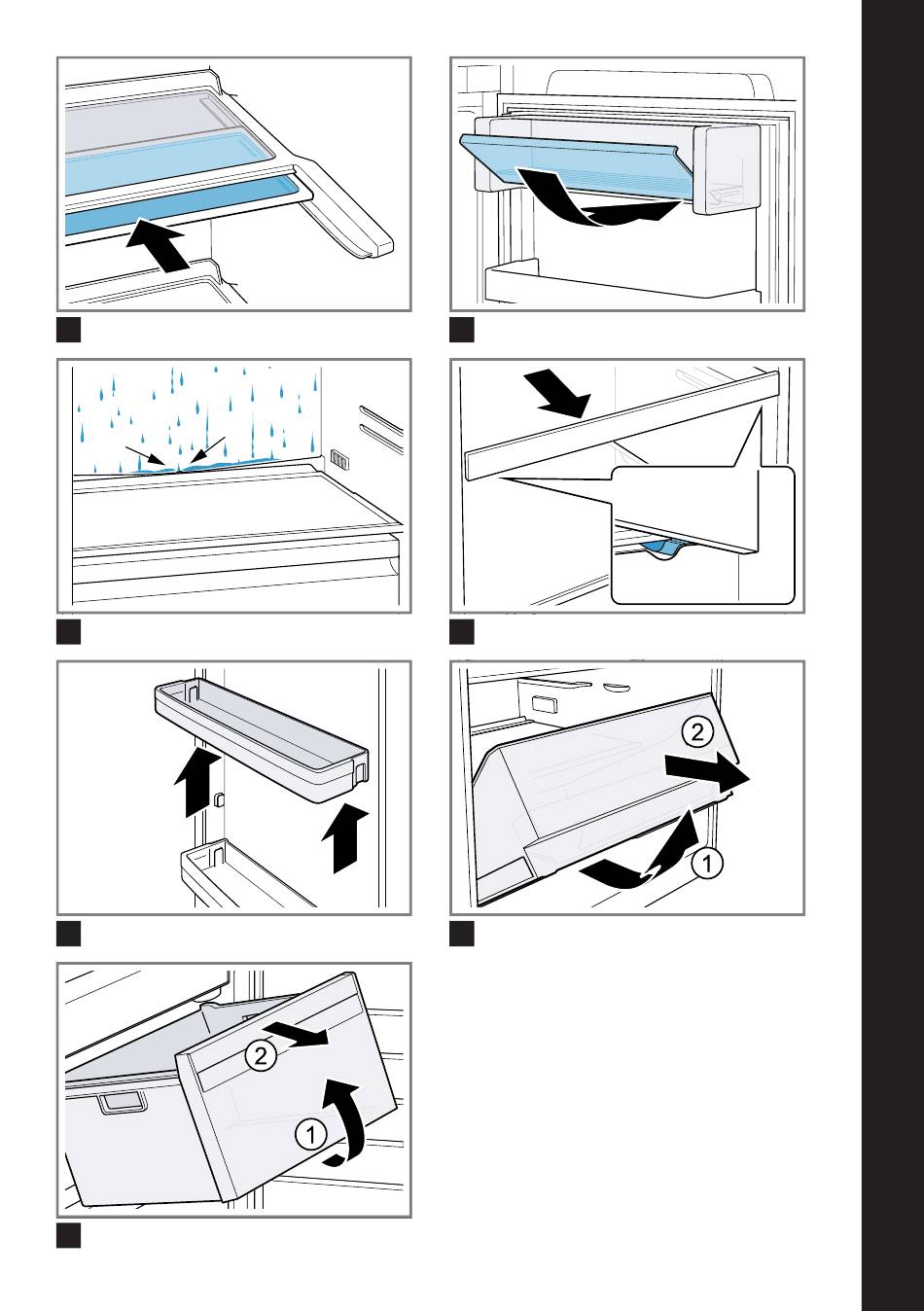 ②
①
②
①