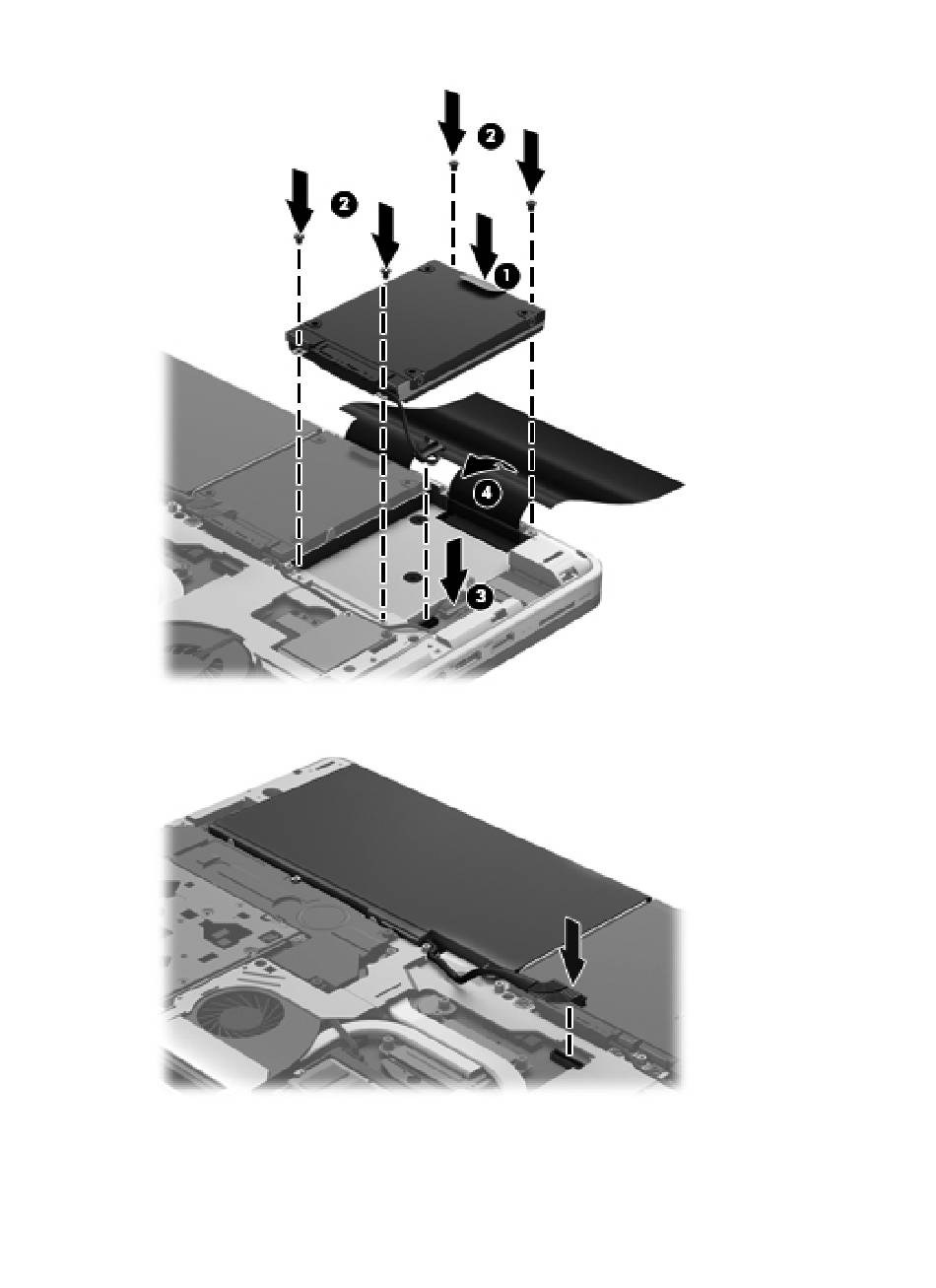 2
2
1
4
3