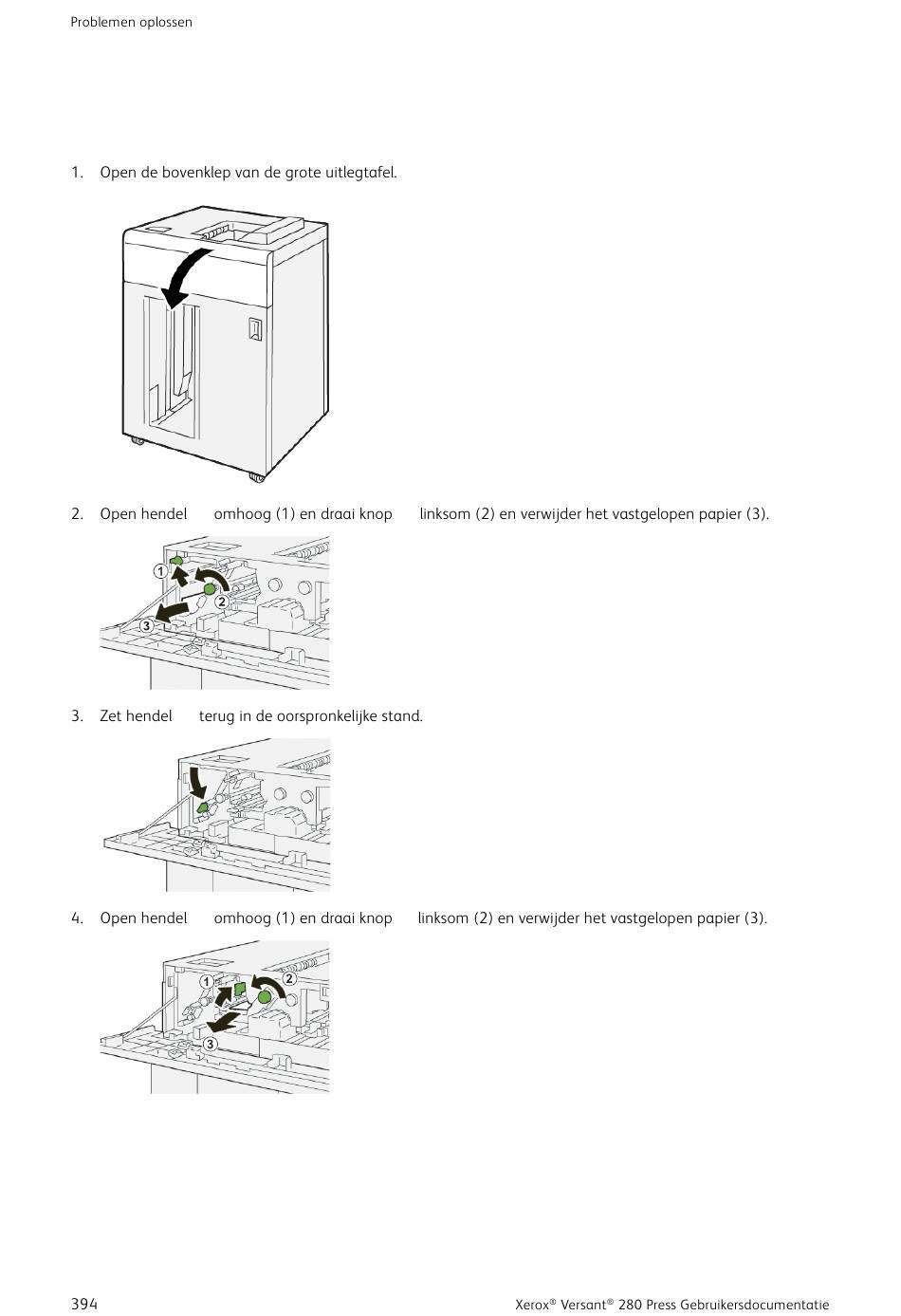 Problemen oplossen

1. Open de bovenklep van de grote uitlegtafel.

2. Open hendel omhoog (1) en draai knop linksom (2) en verwijder het vastgelopen papier (3).

1
2
3

3. Zet hendel terug in de oorspronkelijke stand.

4. Open hendel omhoog (1) en draai knop linksom (2) en verwijder het vastgelopen papier (3).

1
2
3

394

Xerox® Versant® 280 Press Gebruikersdocumentatie