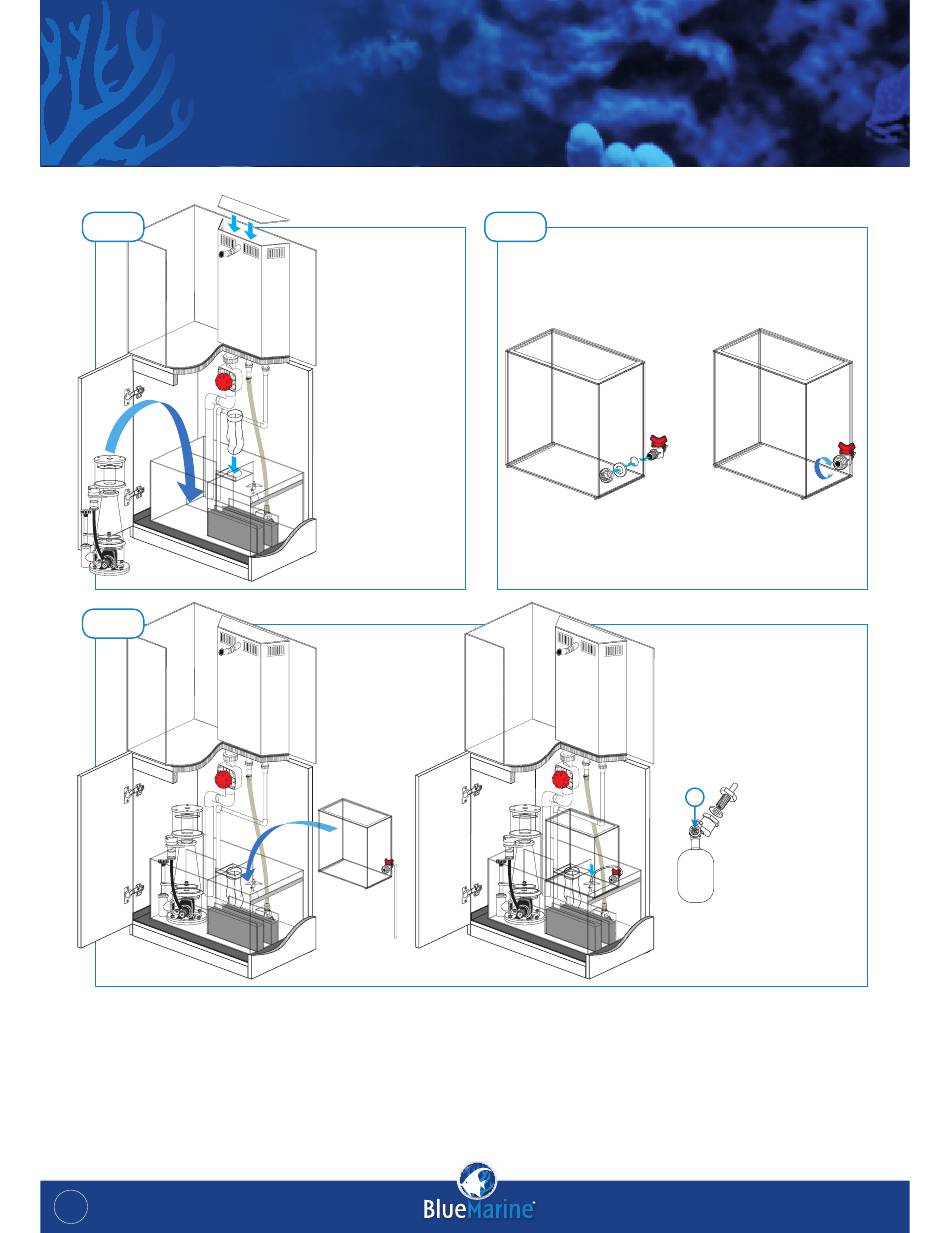 BlueMarine