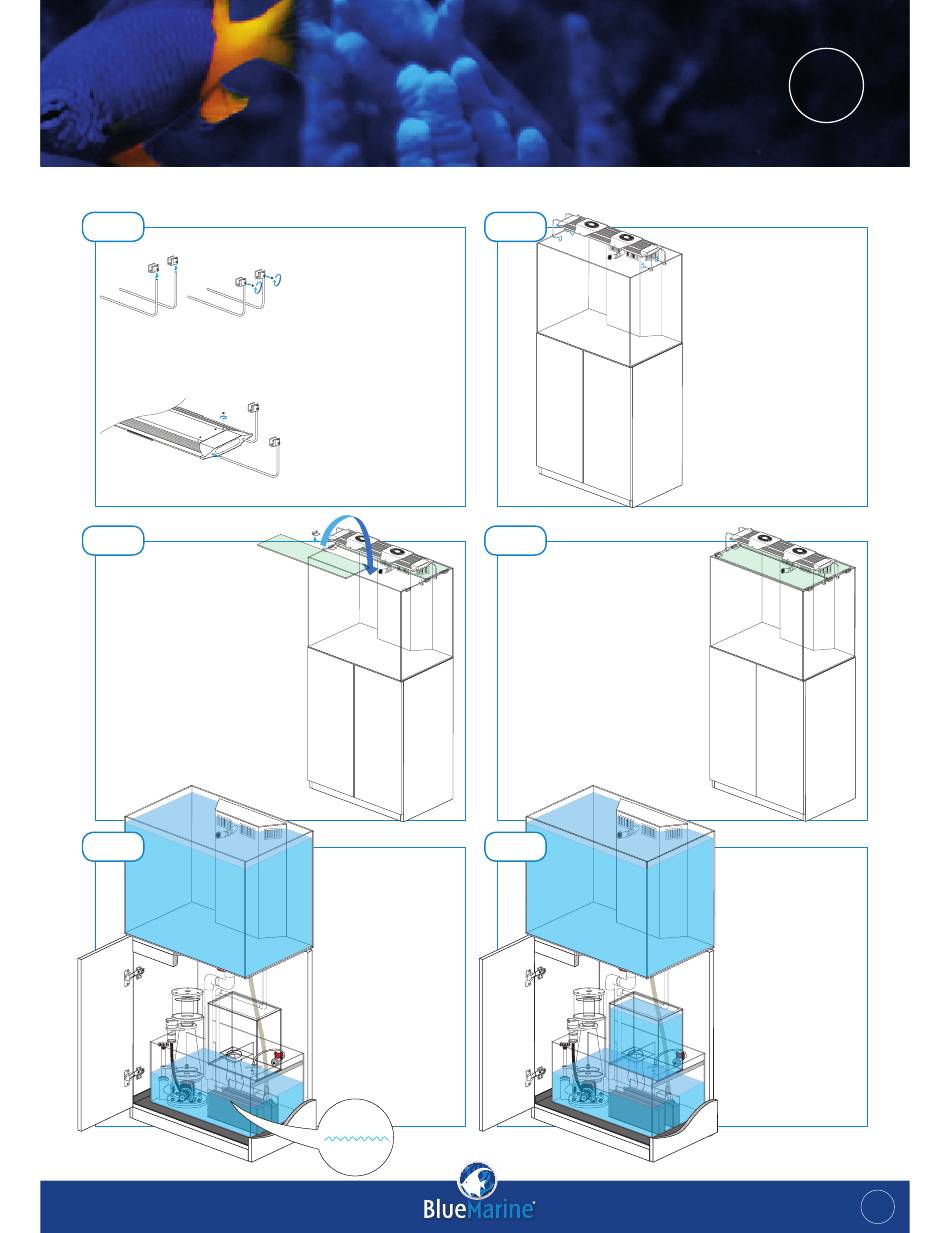 BlueMarine