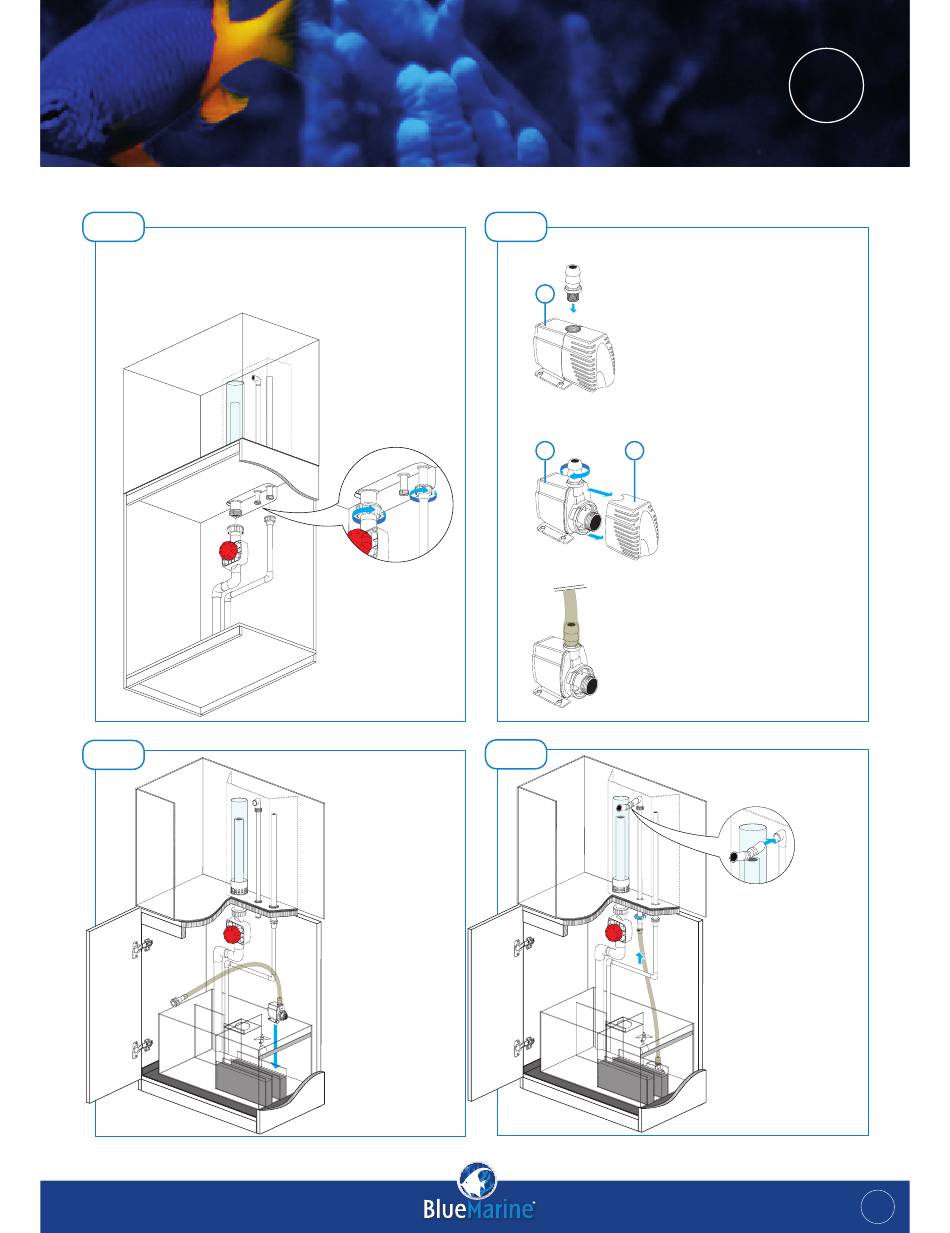 BlueMarine