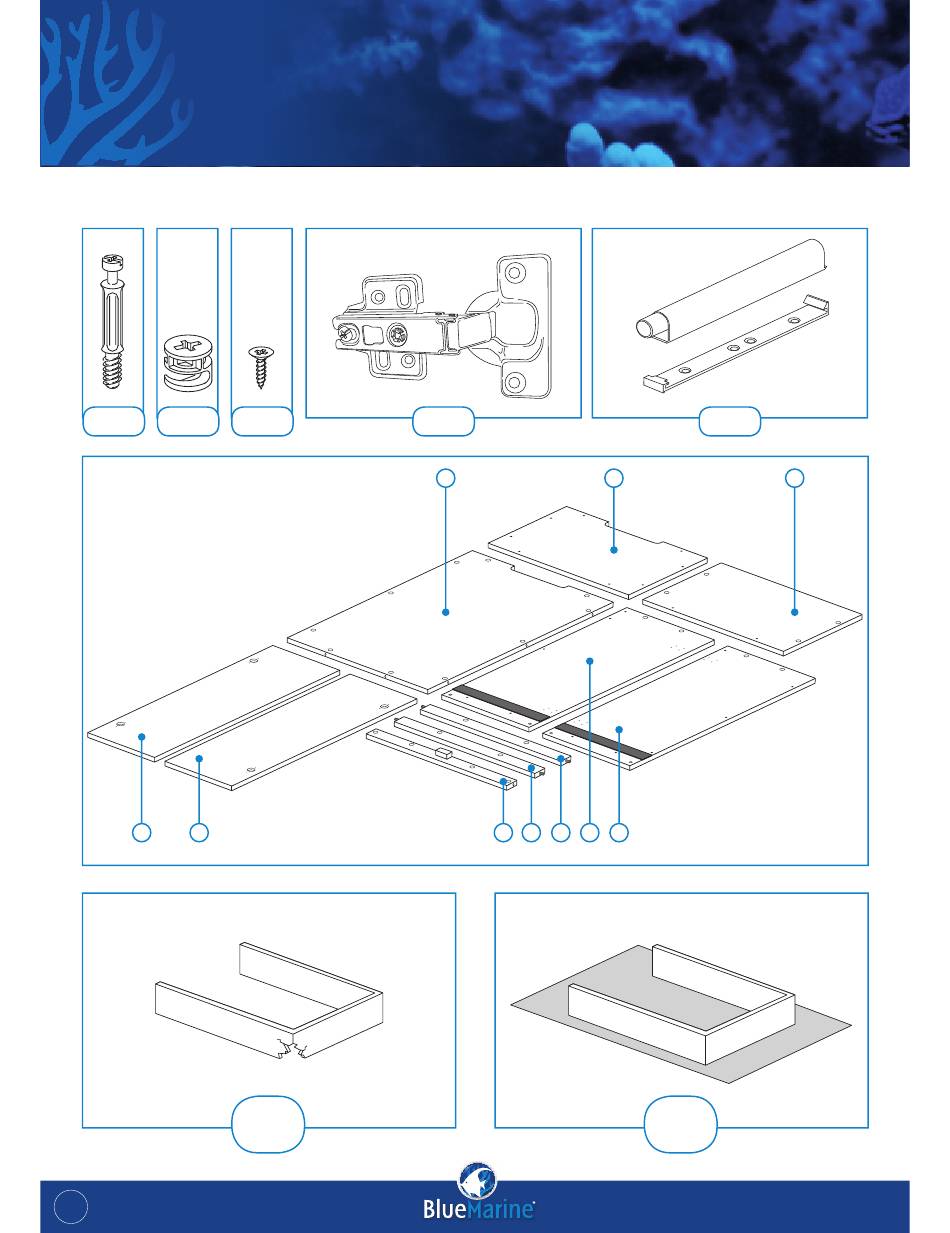 BlueMarine