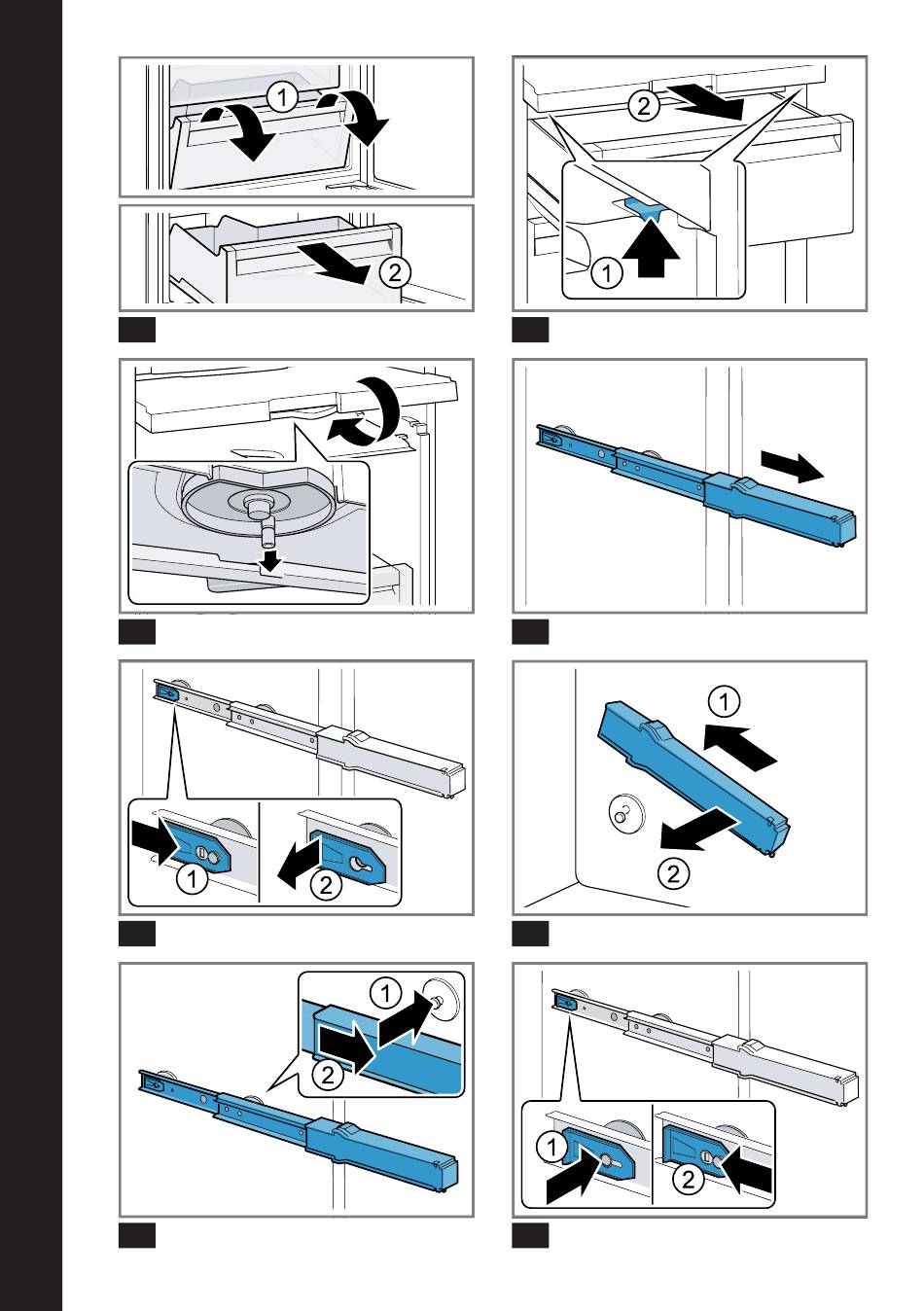 1
2

2
1

1
2

1
2

1
2

1
2