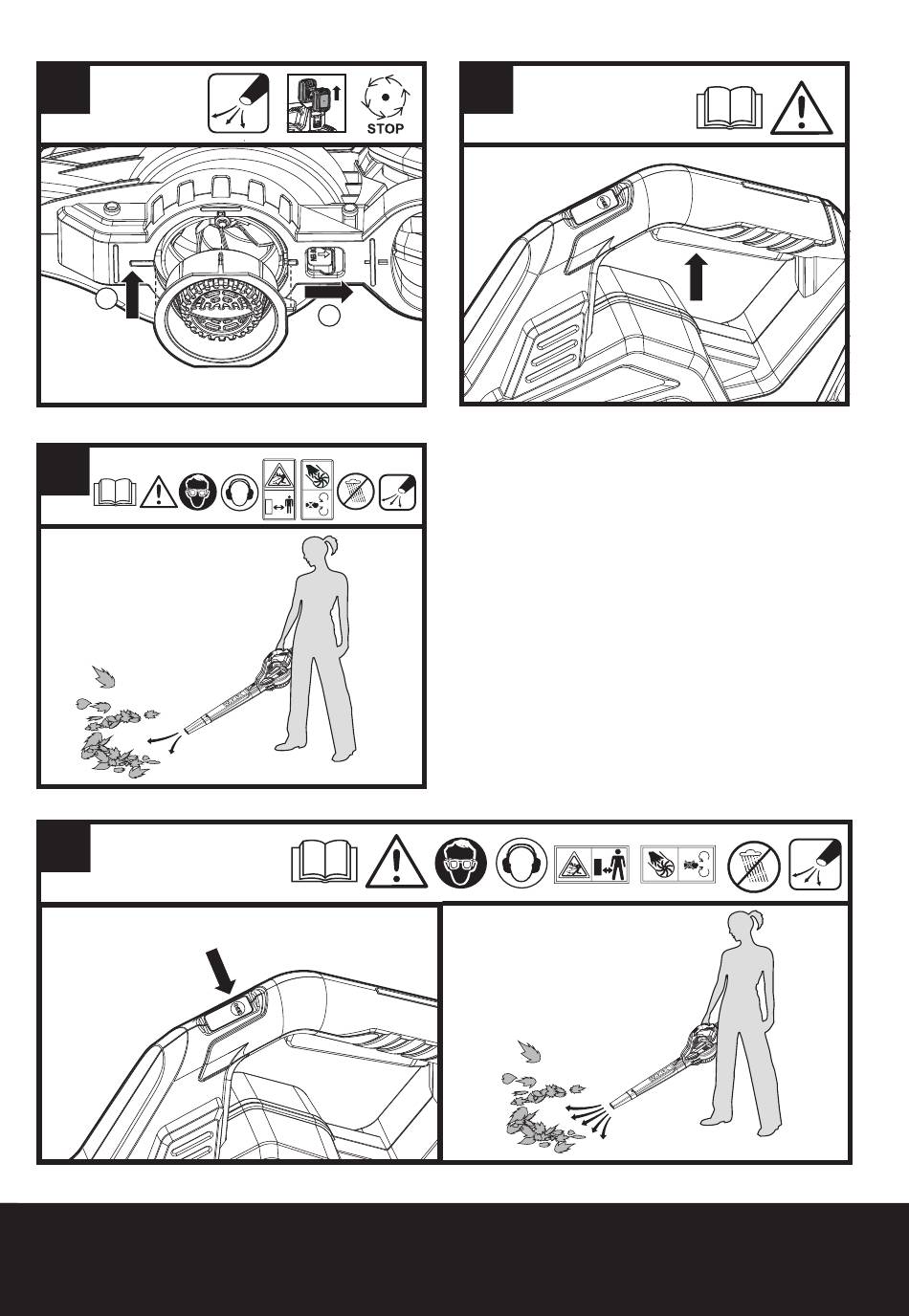 STOP