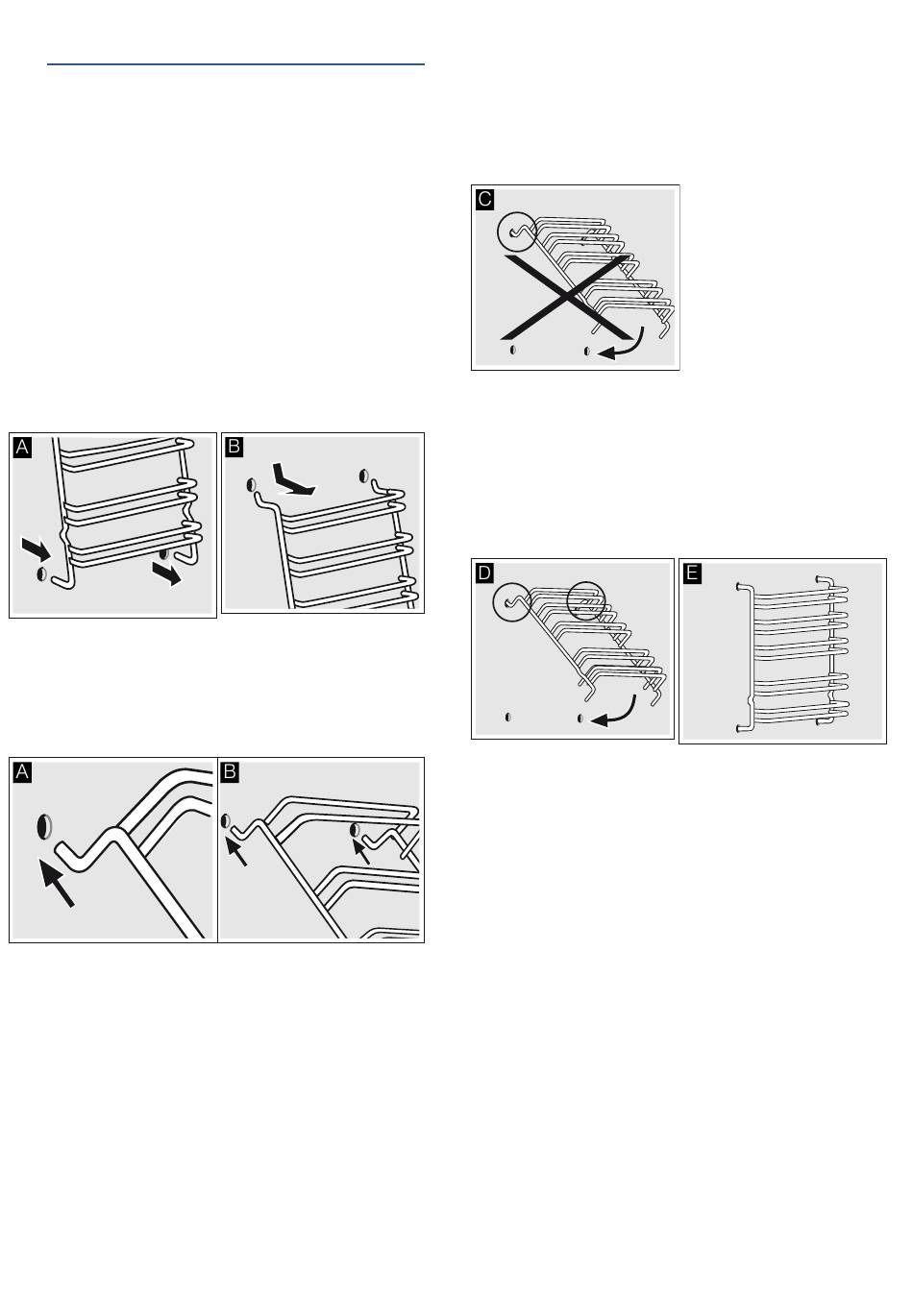 A

B

A

B

C

D

E