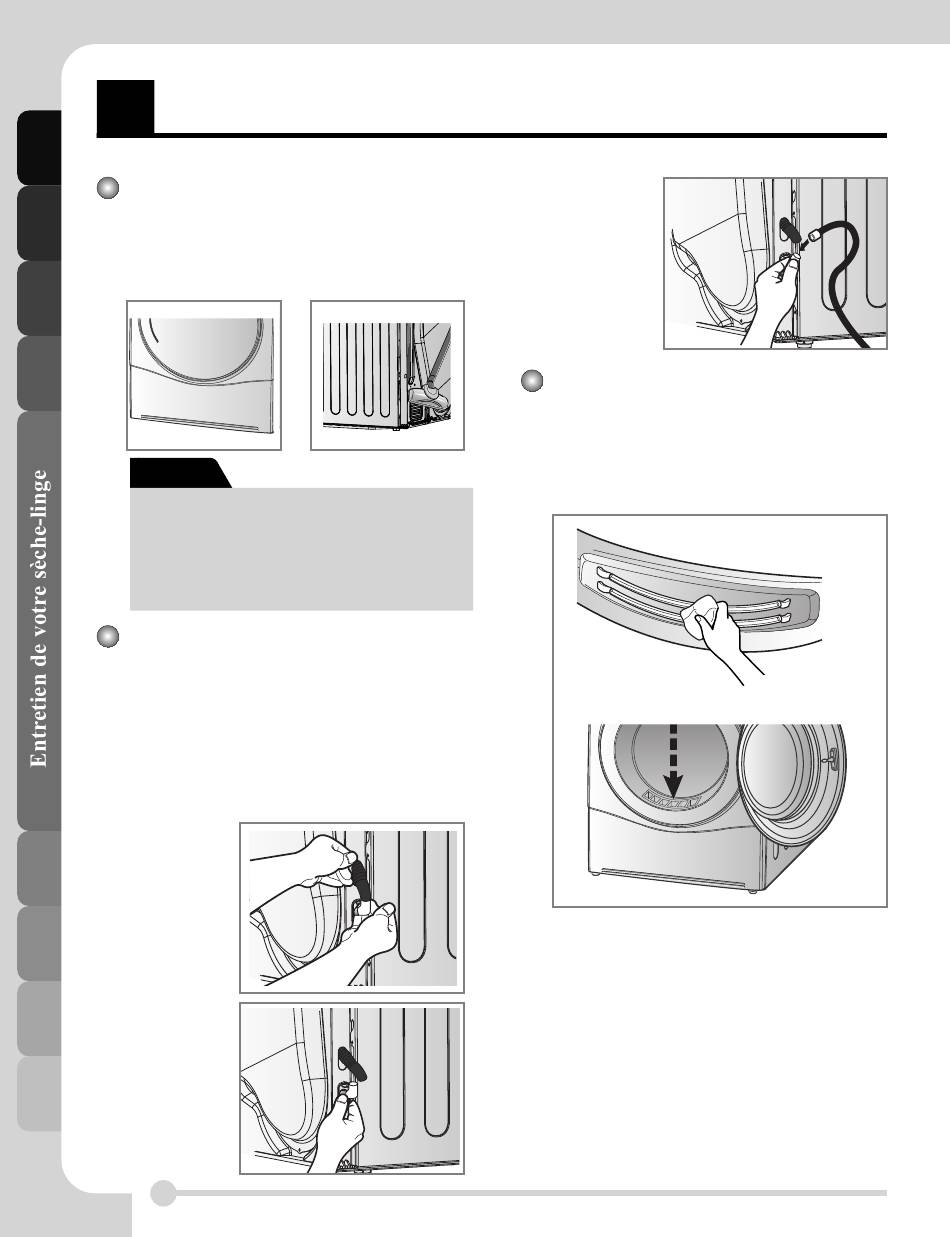 Entretien de votre sèche-linge