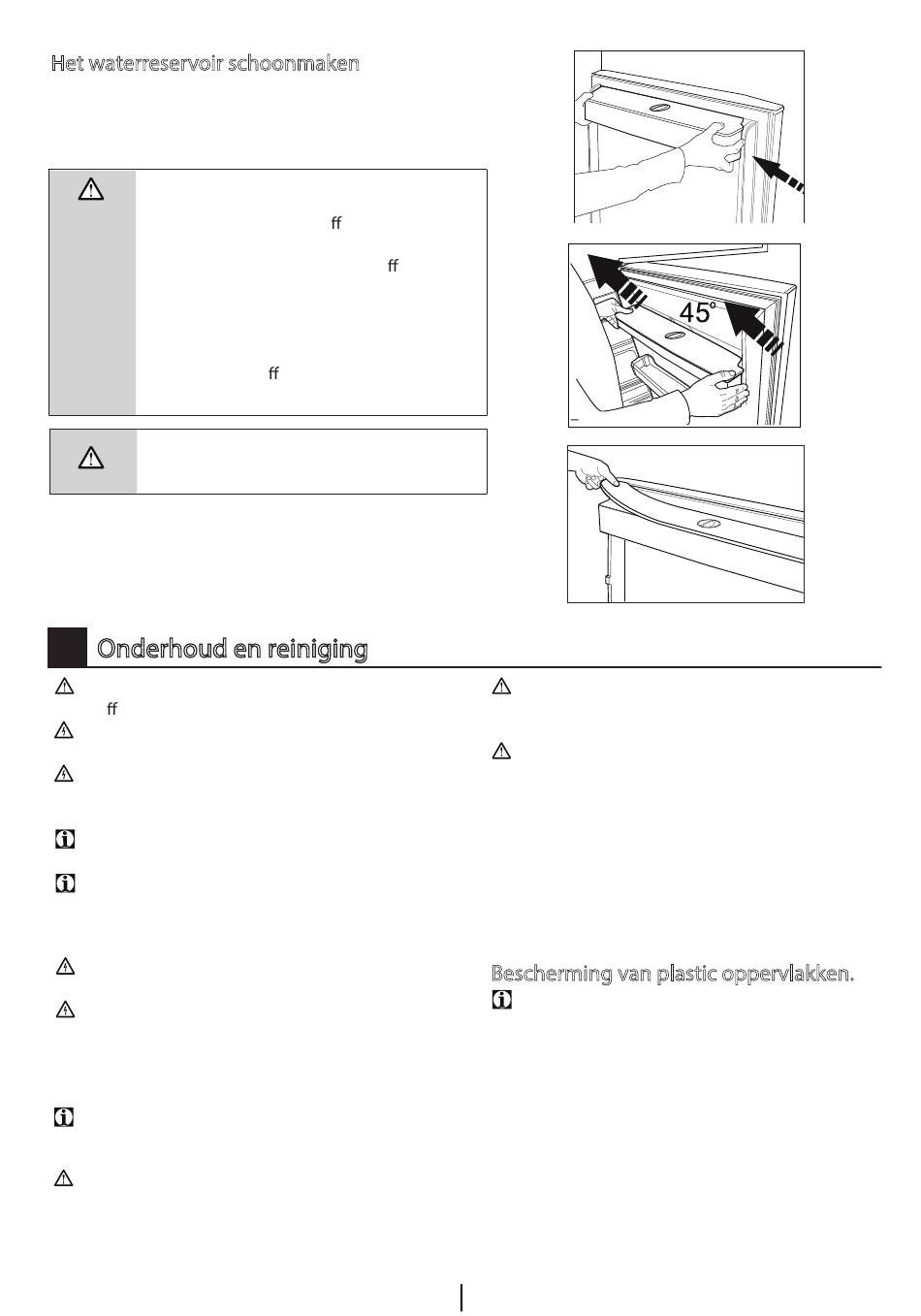 Het waterreservoir schoonmaken

ﬀ

ﬀ

ﬀ

45°

Onderhoud en reiniging

ﬀ

Bescherming van plastic oppervlakken.