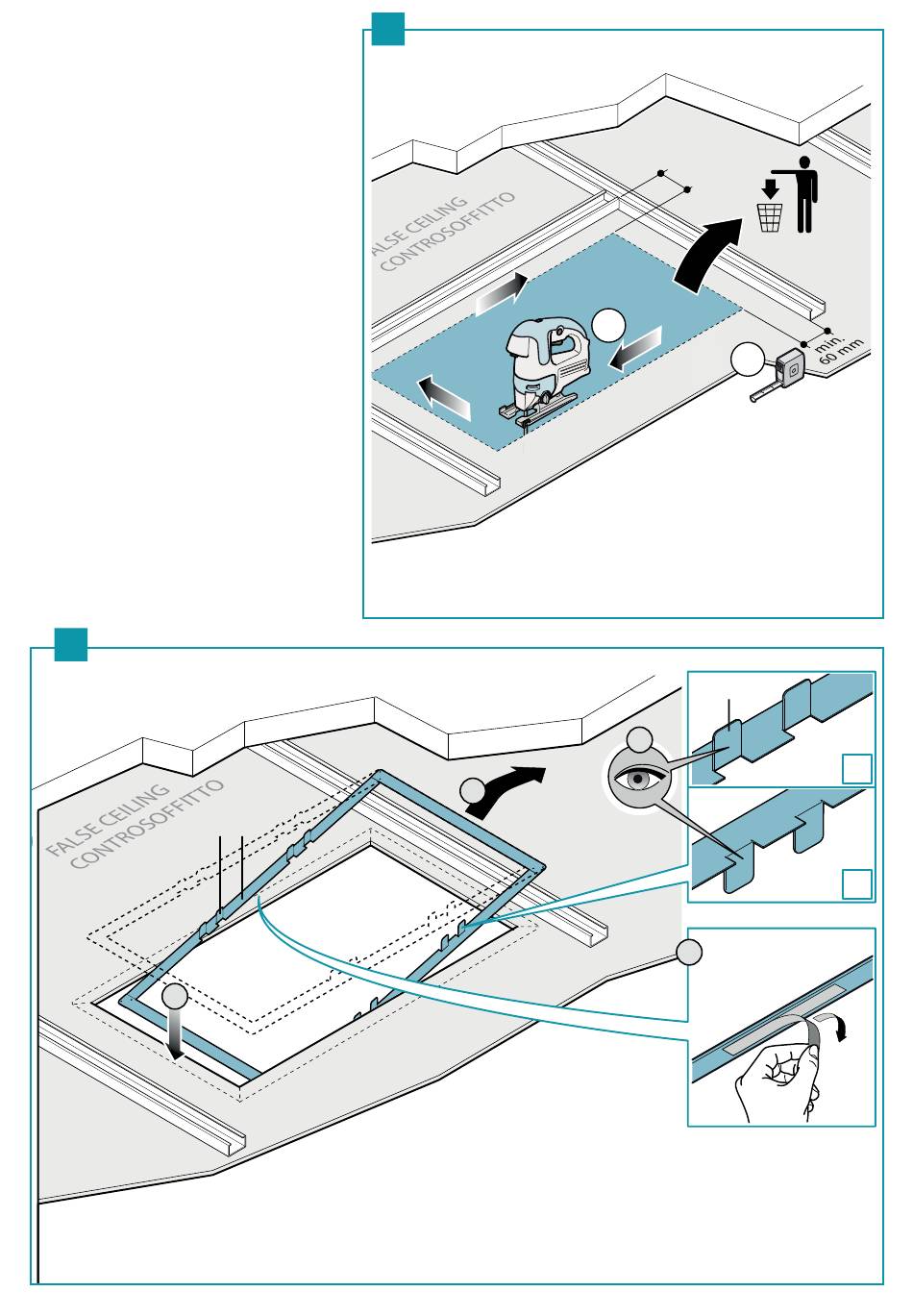 FALSE CEILING
CONTROSOFFITTO

min.
60 mm

FALSE CEILING
CONTROSOFFITTO