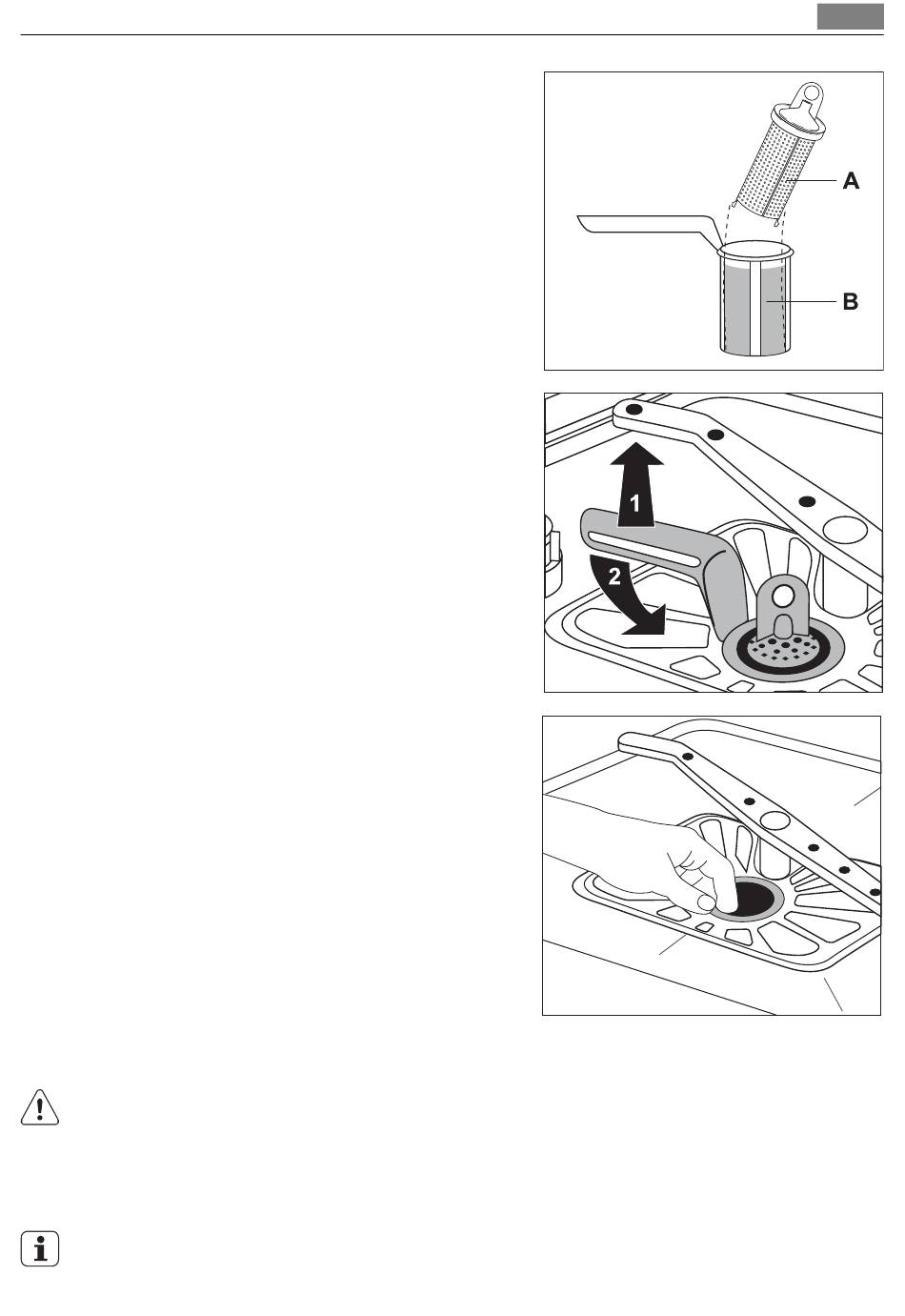 A

B

1

2