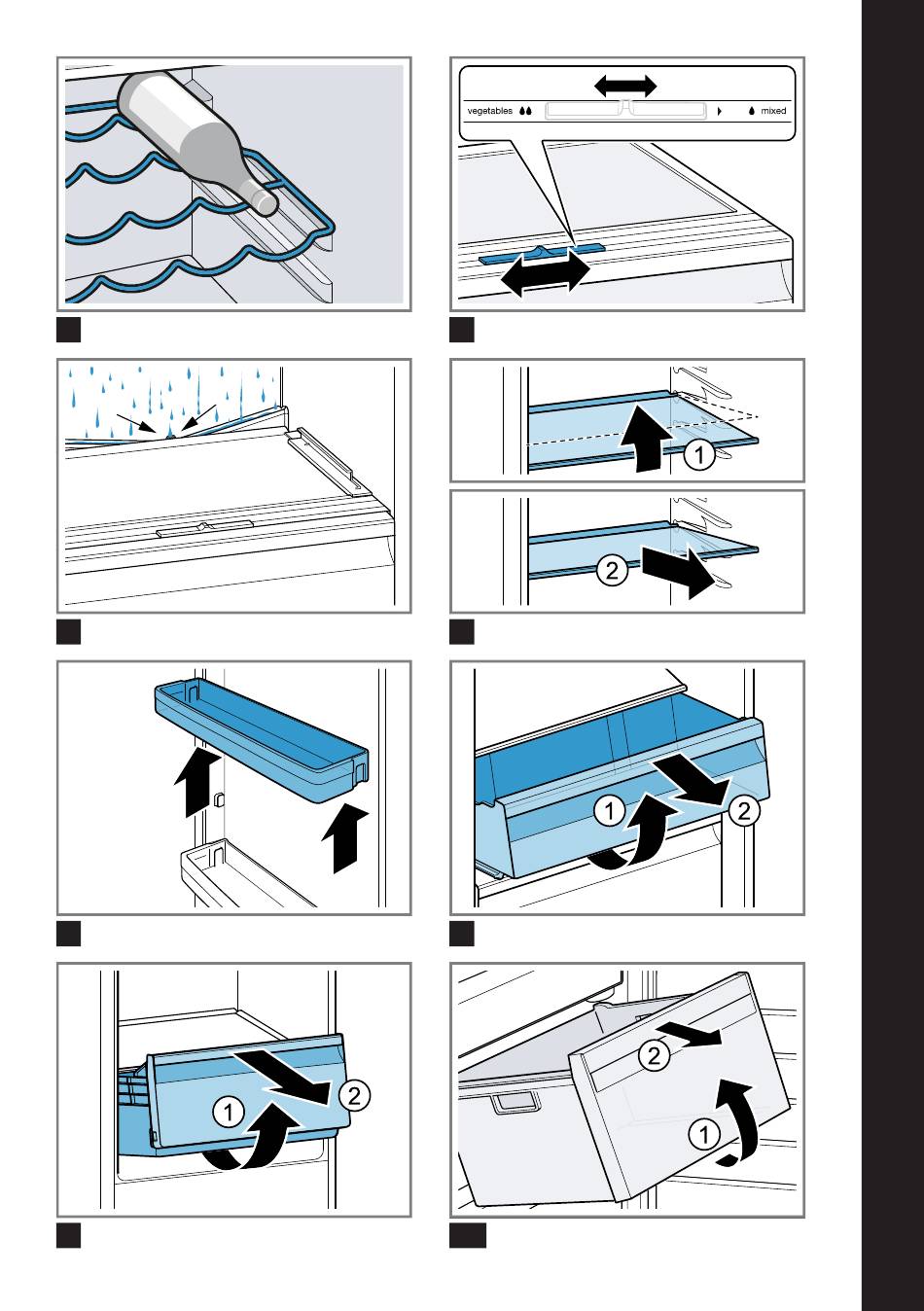 vegetables mixed

1

2

1

2

1

2

2

1