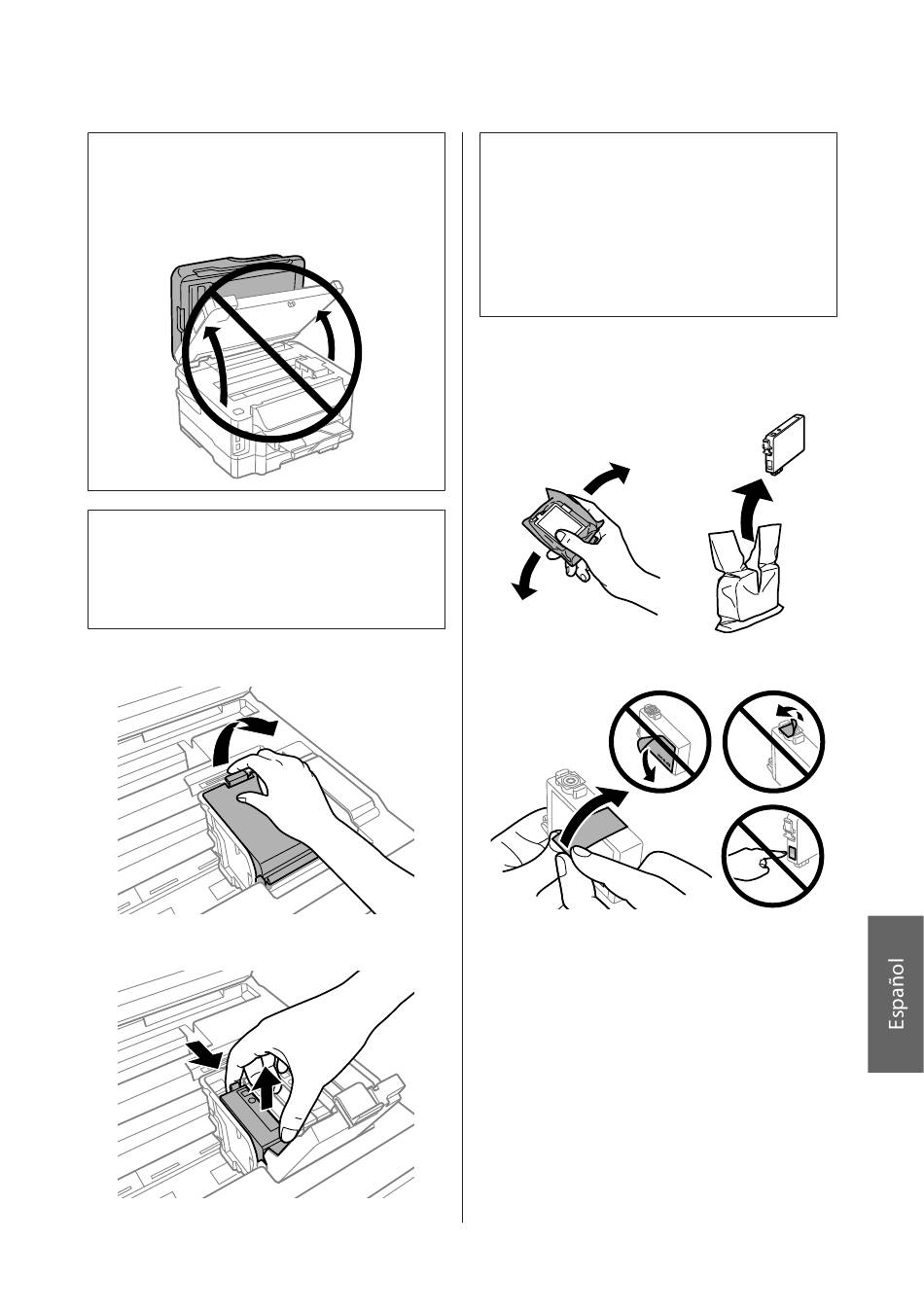 Español