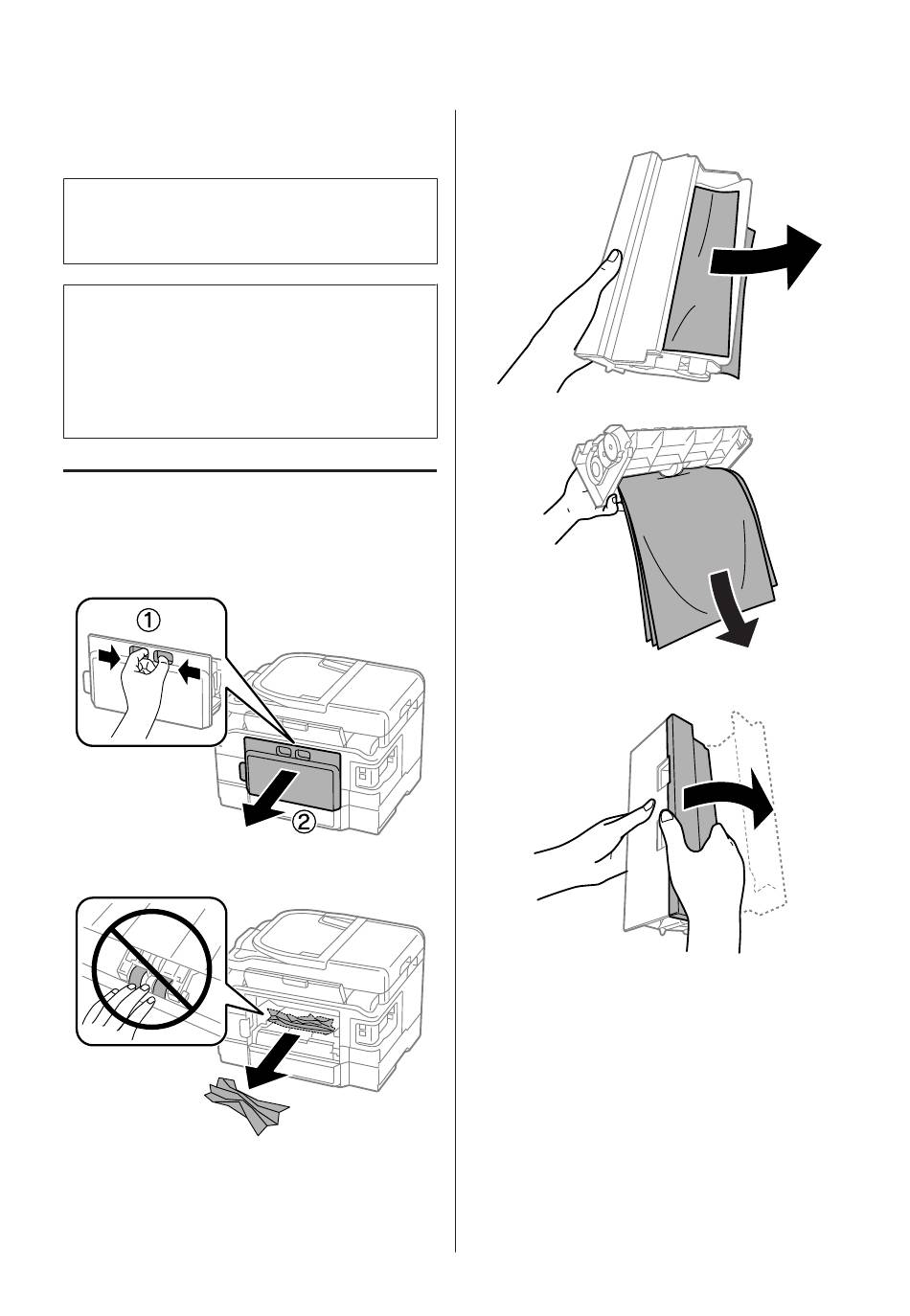 ①

②