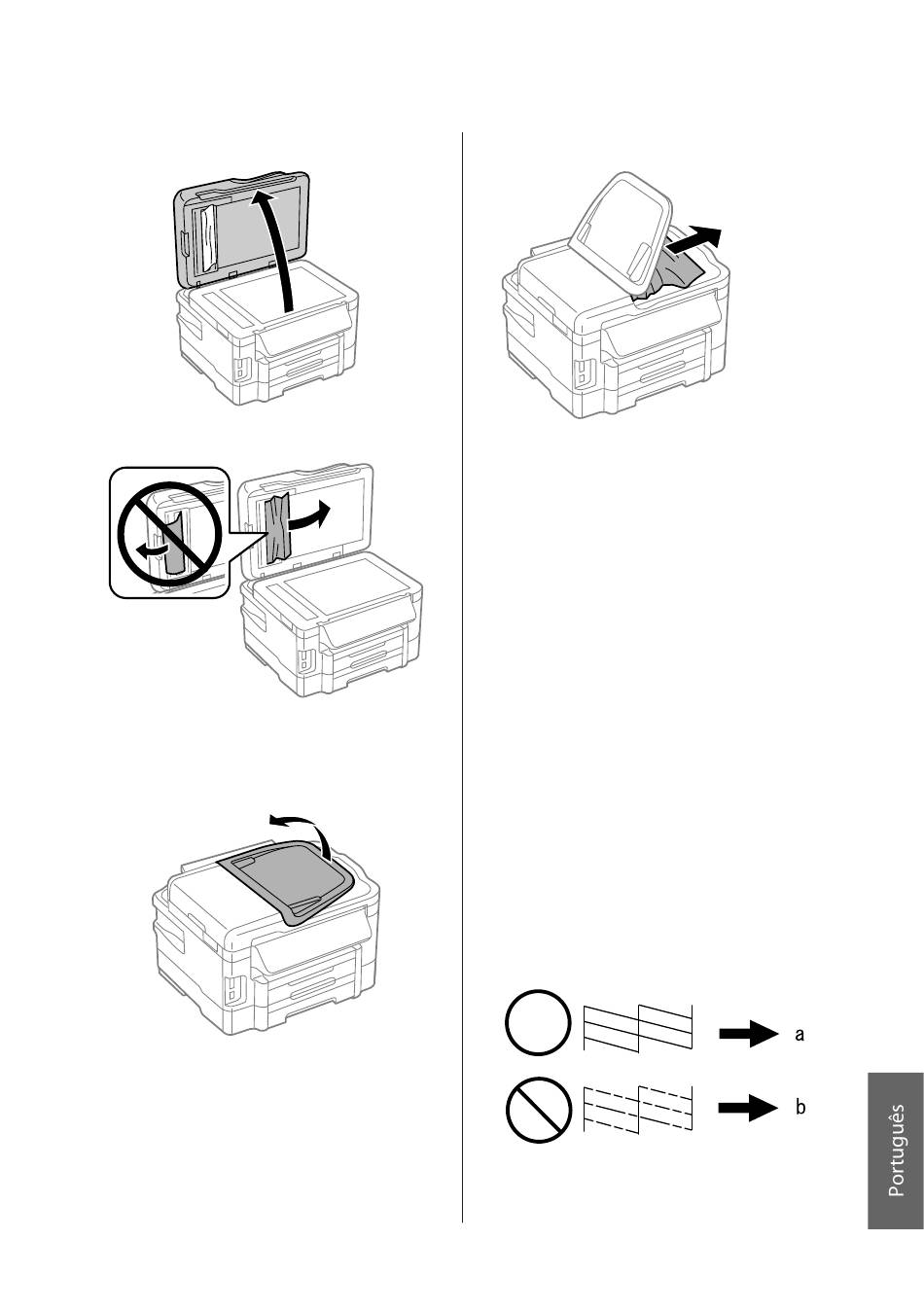 a

b

Português